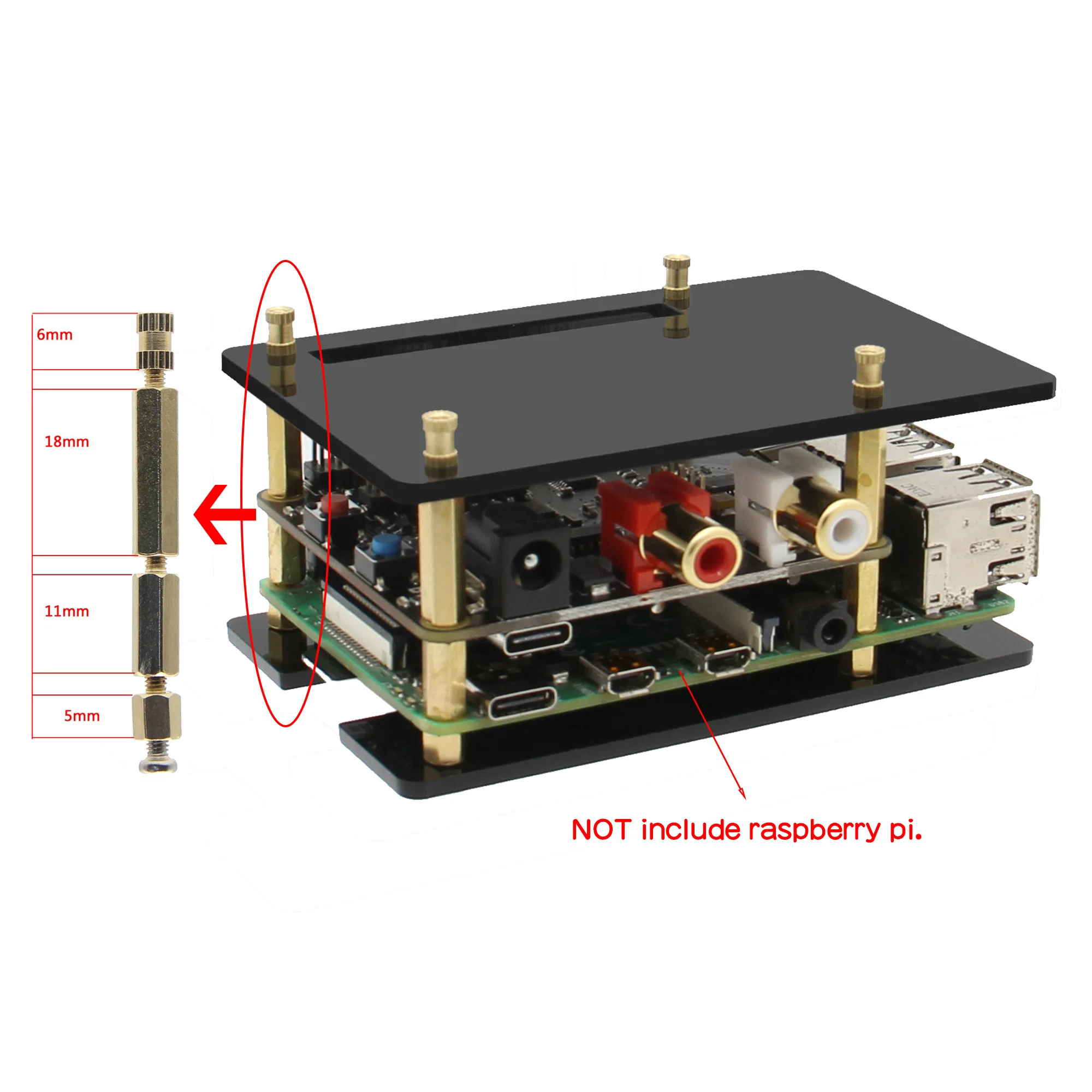 6mm

18mm

11mm

5mm

NOT include raspberry pi.