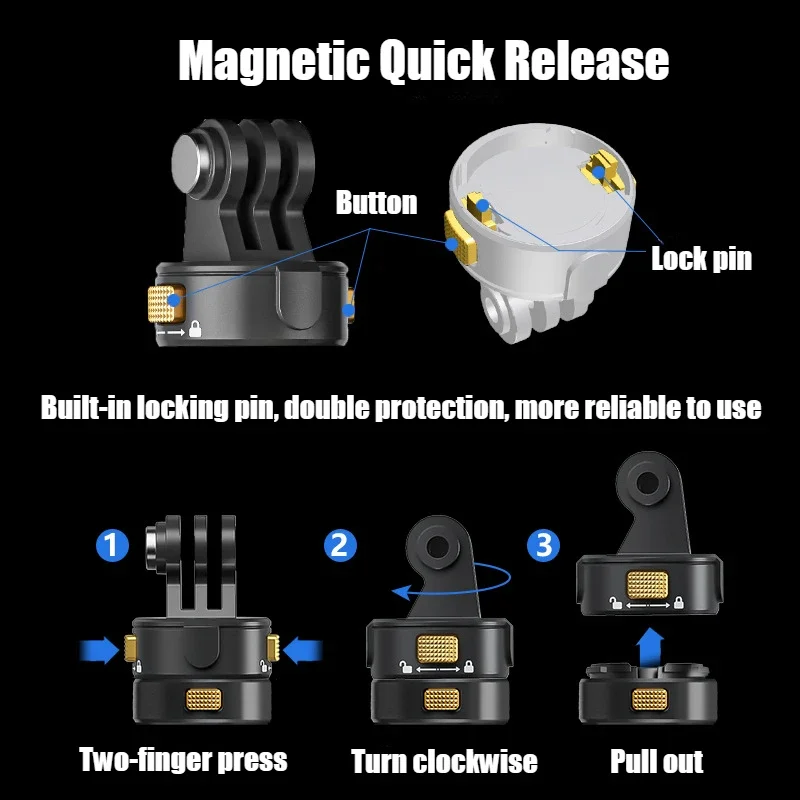 Magnetic Quick Release

Button

Lock pin

Built-in locking pin, double protection, more reliable to use

1

2

3

Two-finger press

Turn clockwise

Pull out