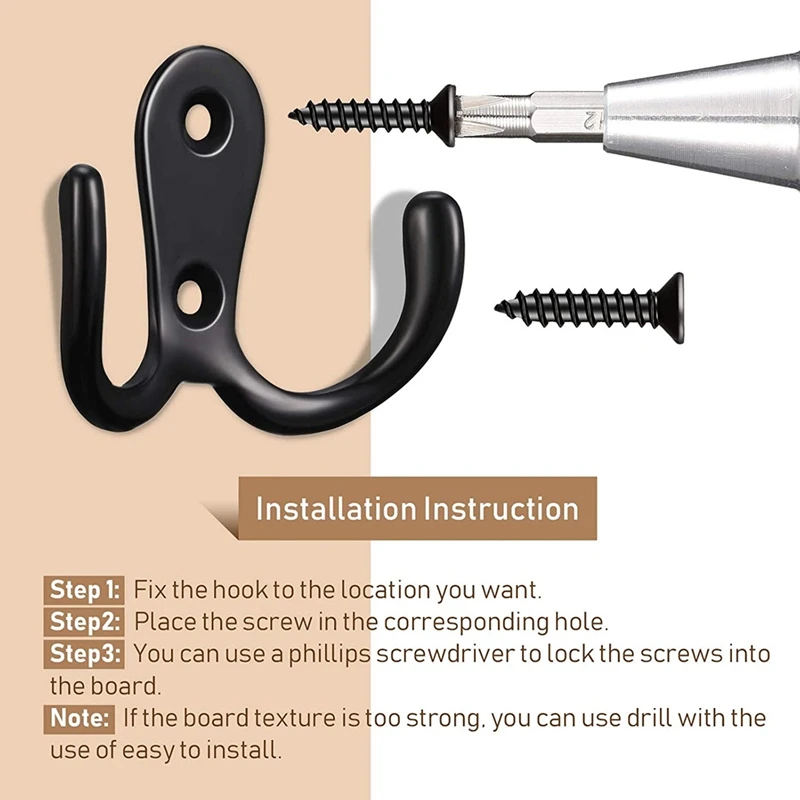 Installation Instruction

Step 1: Fix the hook to the location you want.
Step2: Place the screw in the corresponding hole.
Step3: You can use a phillips screwdriver to lock the screws into the board.
Note: If the board texture is too strong, you can use drill with the use of easy to install.