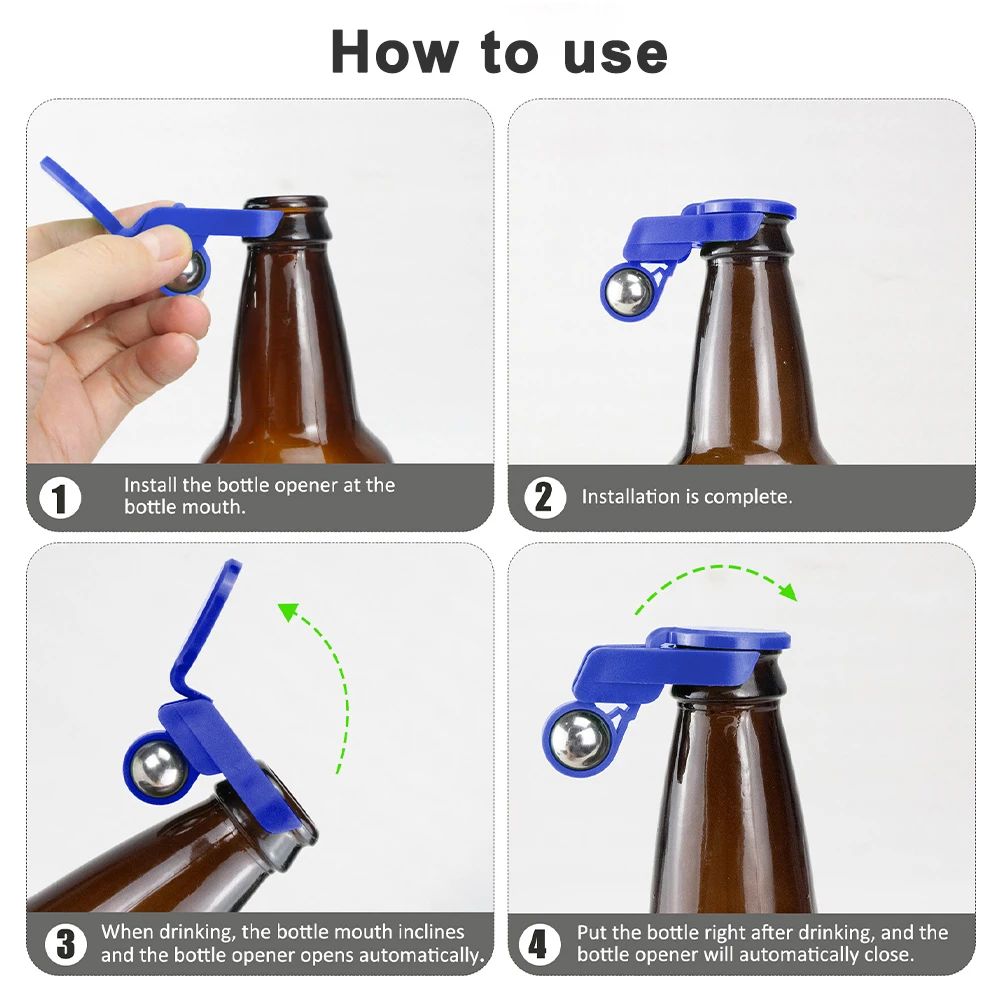 How to use

1 Install the bottle opener at the bottle mouth.

2 Installation is complete.

3 When drinking, the bottle mouth inclines and the bottle opener opens automatically.

4 Put the bottle right after drinking, and the bottle opener will automatically close.