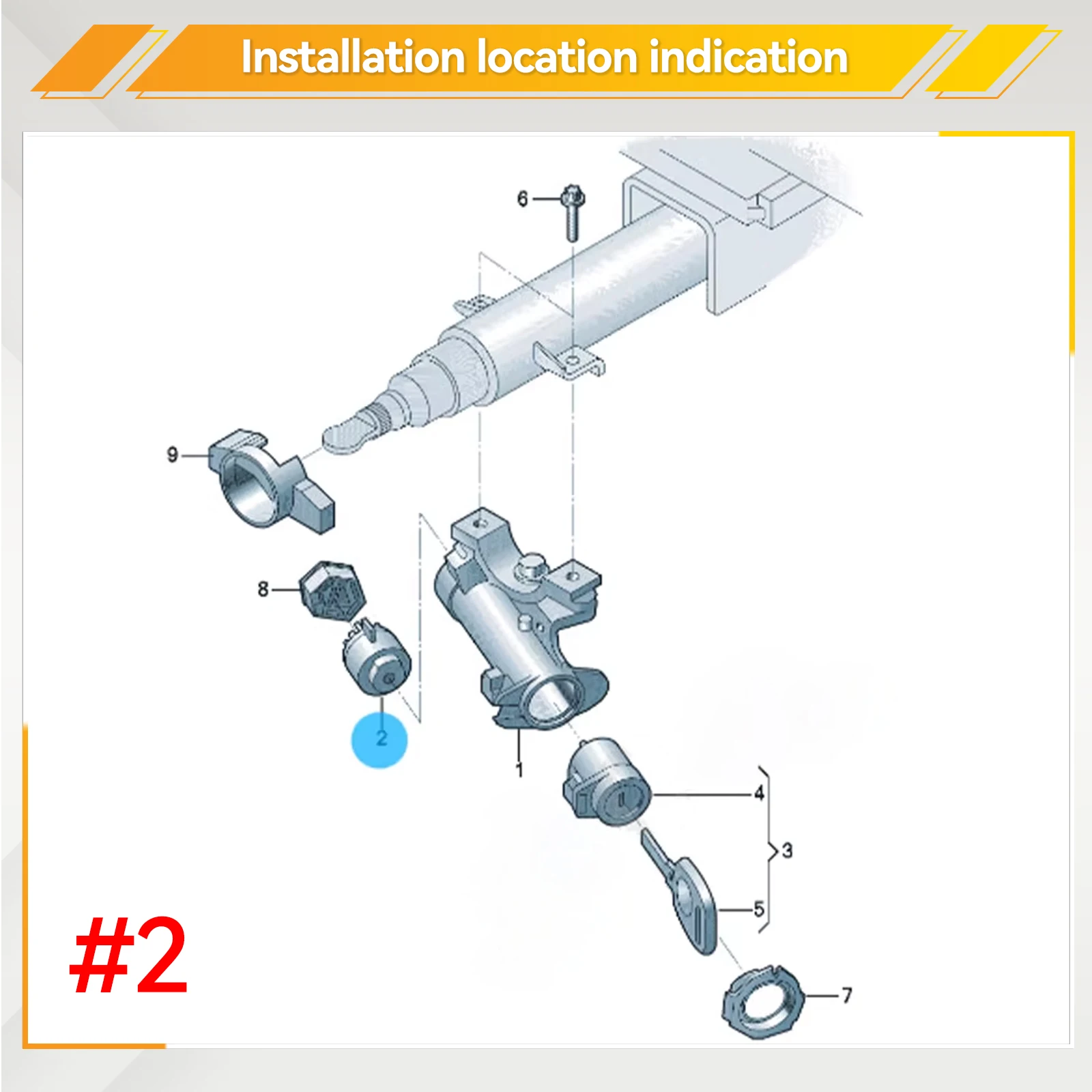 Installation location indication

6

9

8

2

1

4

3

5

7

#2