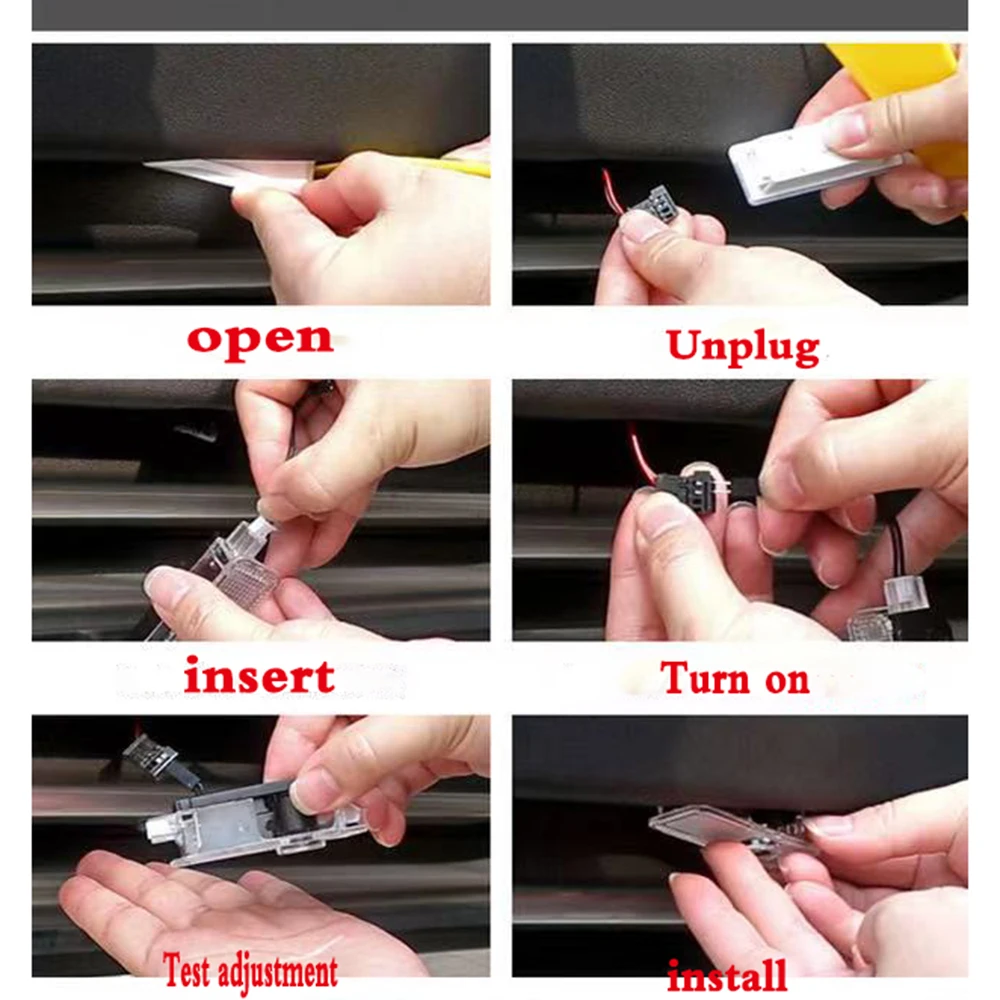 open

Unplug

insert

Turn on

Test adjustment

install