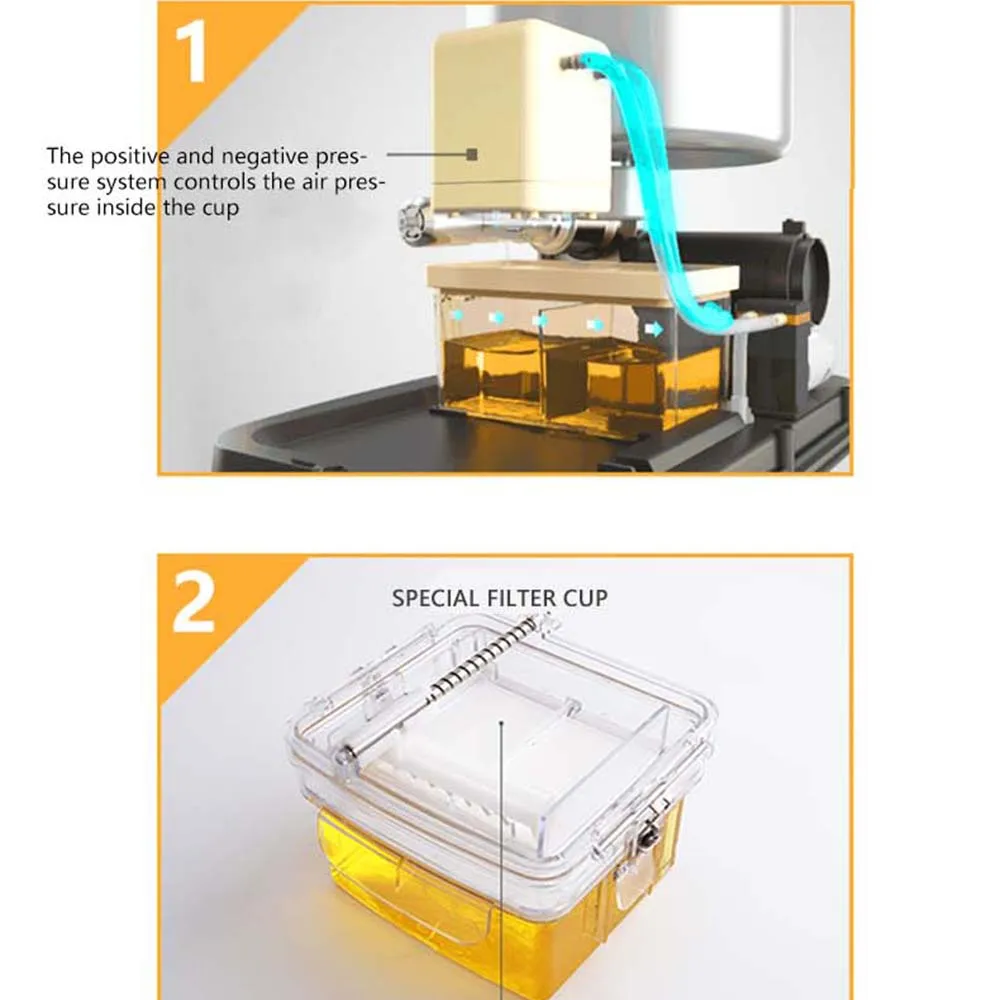 1

The positive and negative pressure system controls the air pressure inside the cup

2

SPECIAL FILTER CUP