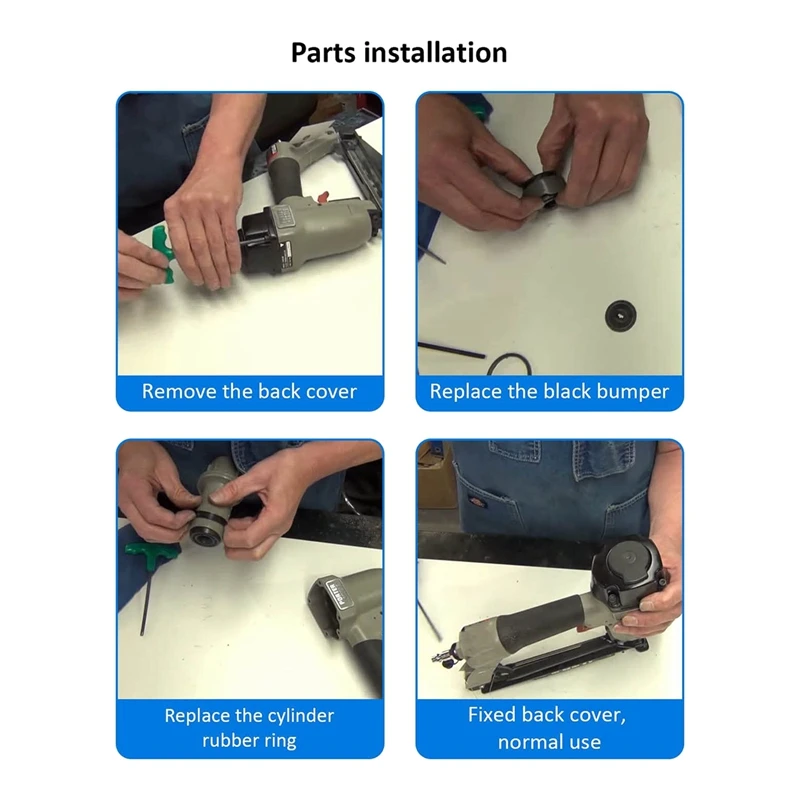 Parts installation

Remove the back cover

Replace the black bumper

Replace the cylinder rubber ring

Fixed back cover, normal use