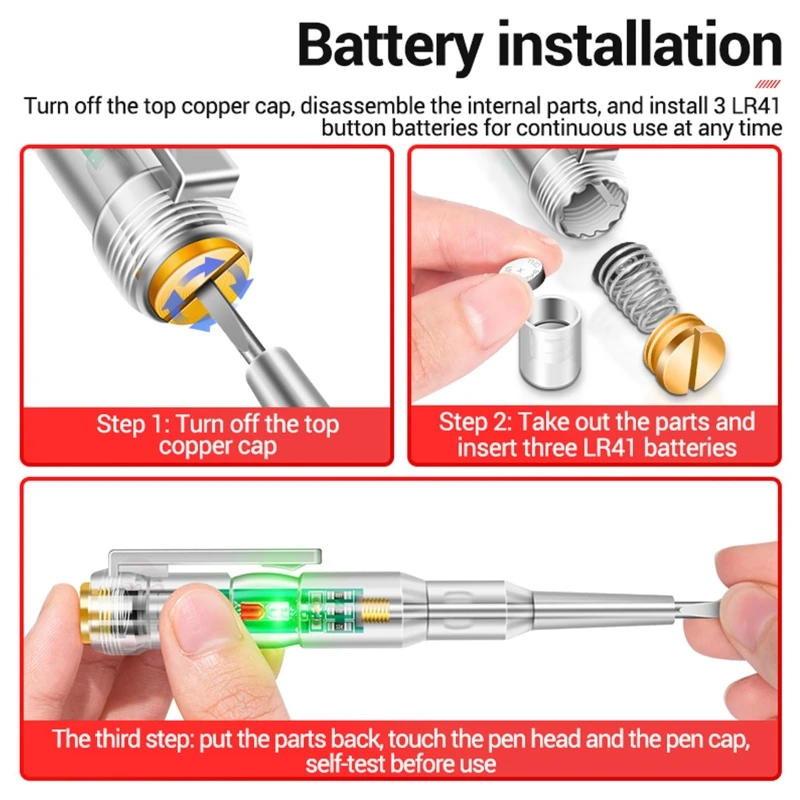 Battery installation

Turn off the top copper cap, disassemble the internal parts, and install 3 LR41 button batteries for continuous use at any time

Step 1: Turn off the top copper cap

Step 2: Take out the parts and insert three LR41 batteries

The third step: put the parts back, touch the pen head and the pen cap, self-test before use