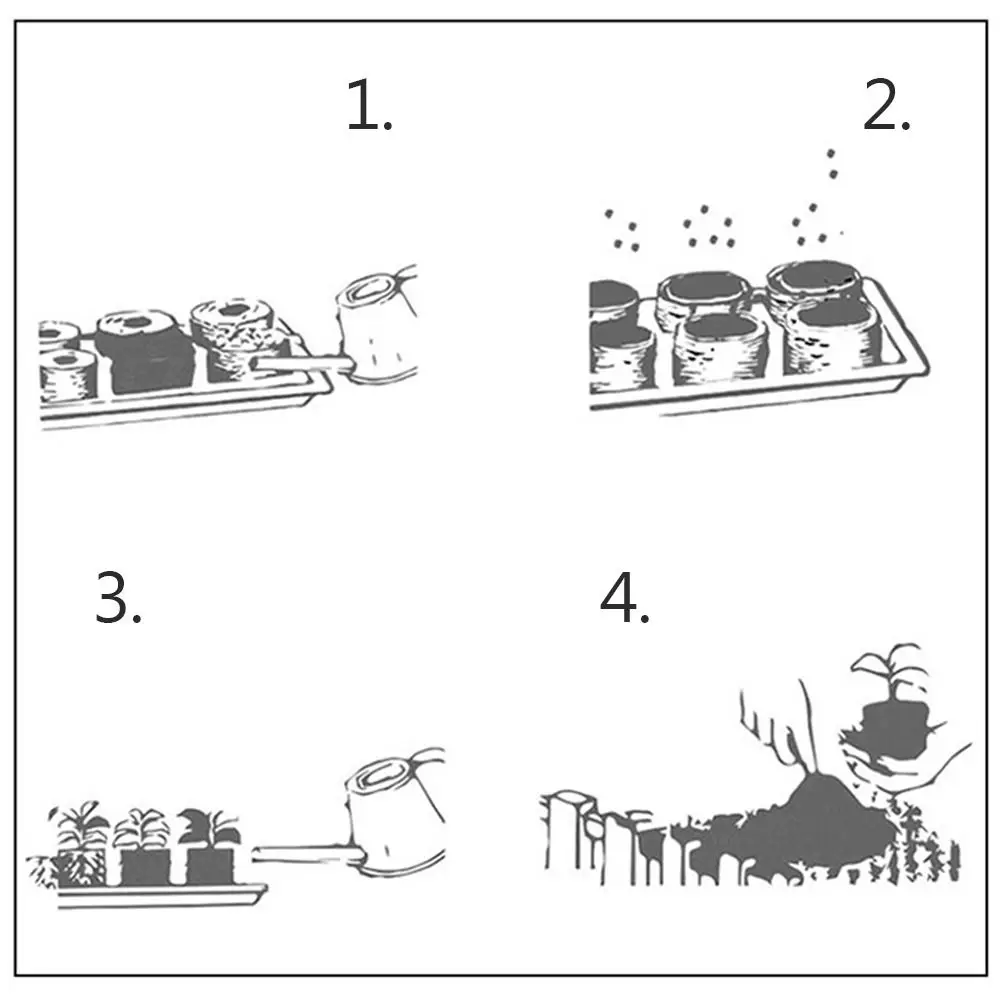 1.

2.

3.

4.