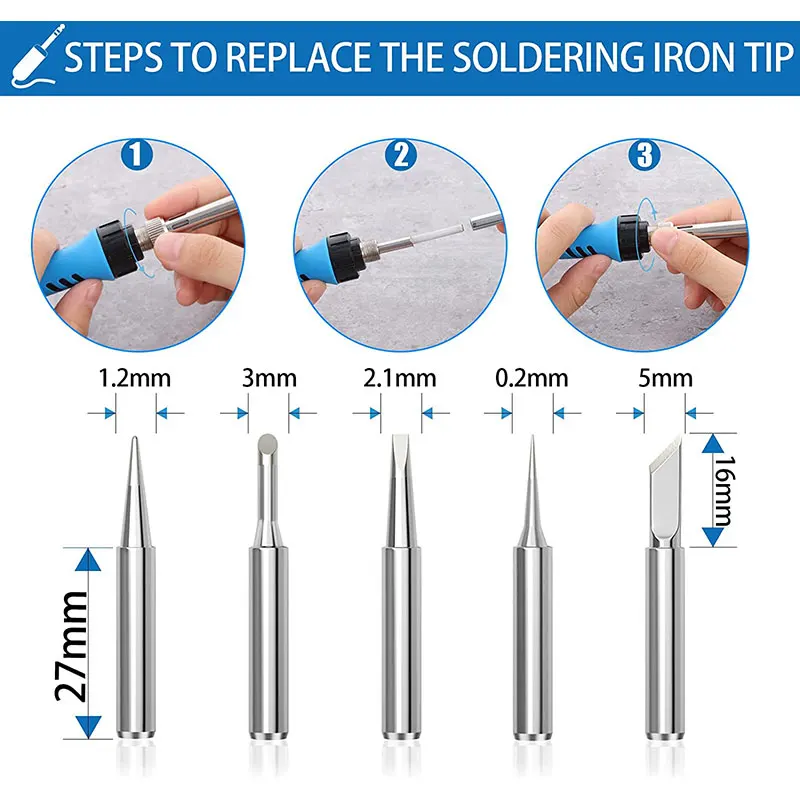 STEPS TO REPLACE THE SOLDERING IRON TIP

1

2

3

1.2mm

3mm

2.1mm

0.2mm

5mm

16mm

27mm