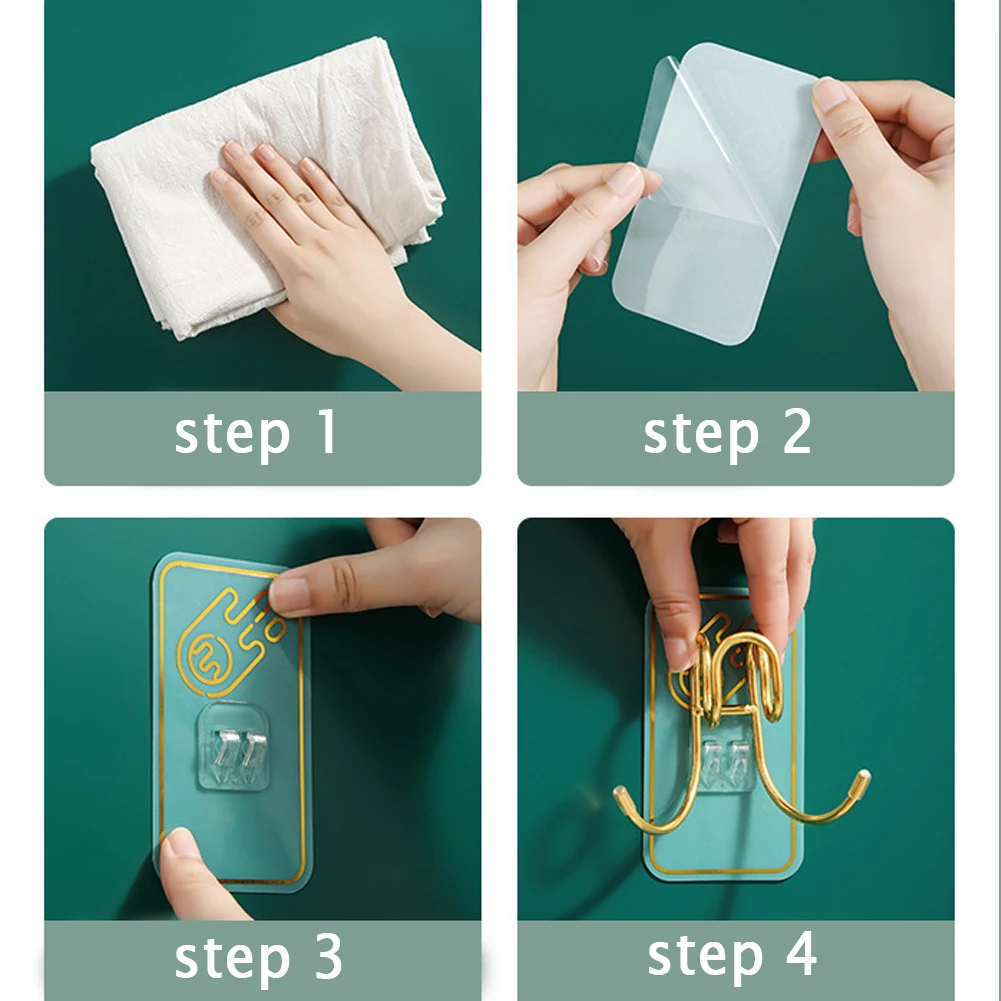 step 1

step 2

step 3

step 4