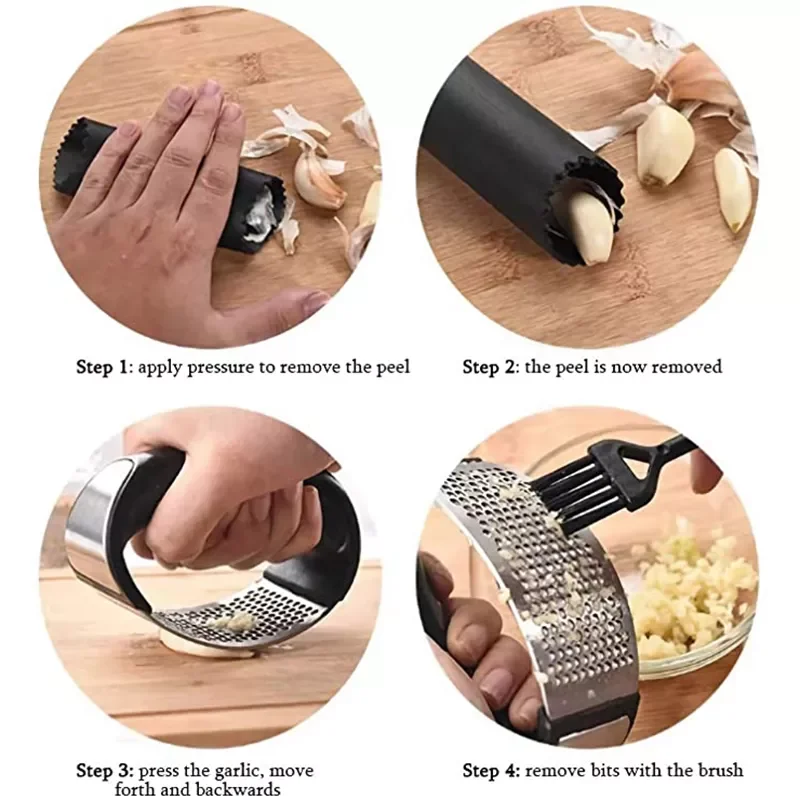 Step 1: apply pressure to remove the peel

Step 2: the peel is now removed

Step 3: press the garlic, move forth and backwards

Step 4: remove bits with the brush