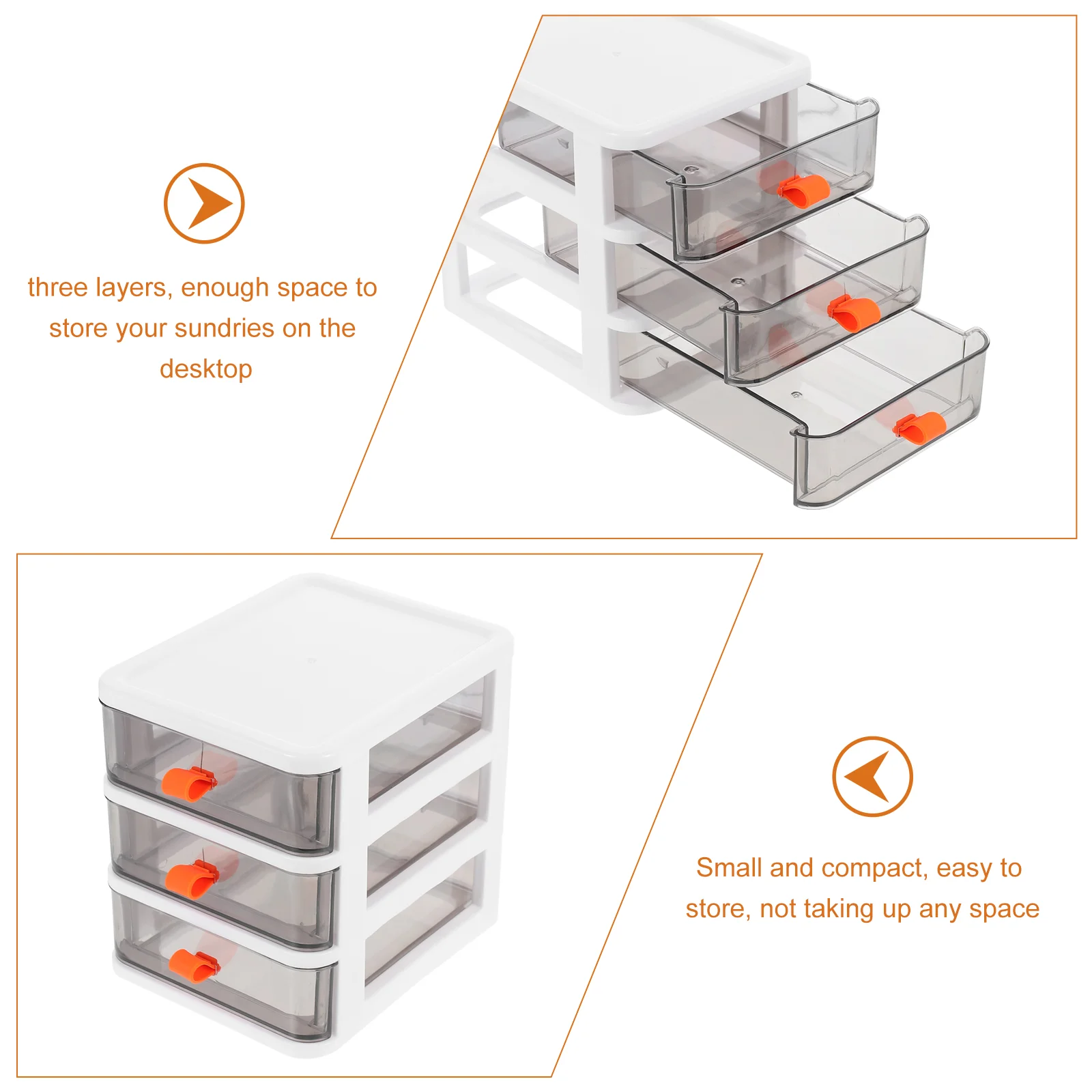 three layers, enough space to store your sundries on the desktop

Small and compact, easy to store, not taking up any space