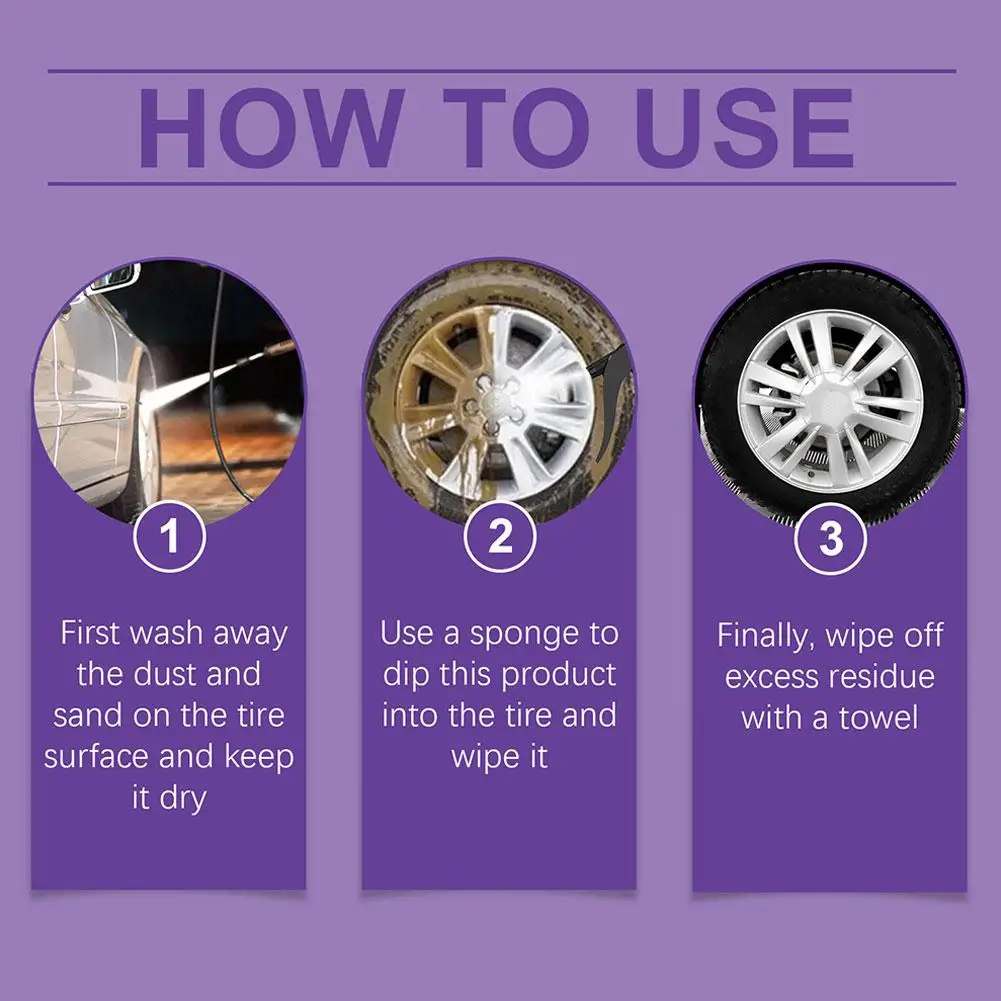 HOW TO USE

1

First wash away the dust and sand on the tire surface and keep it dry

2

Use a sponge to dip this product into the tire and wipe it

3

Finally, wipe off excess residue with a towel