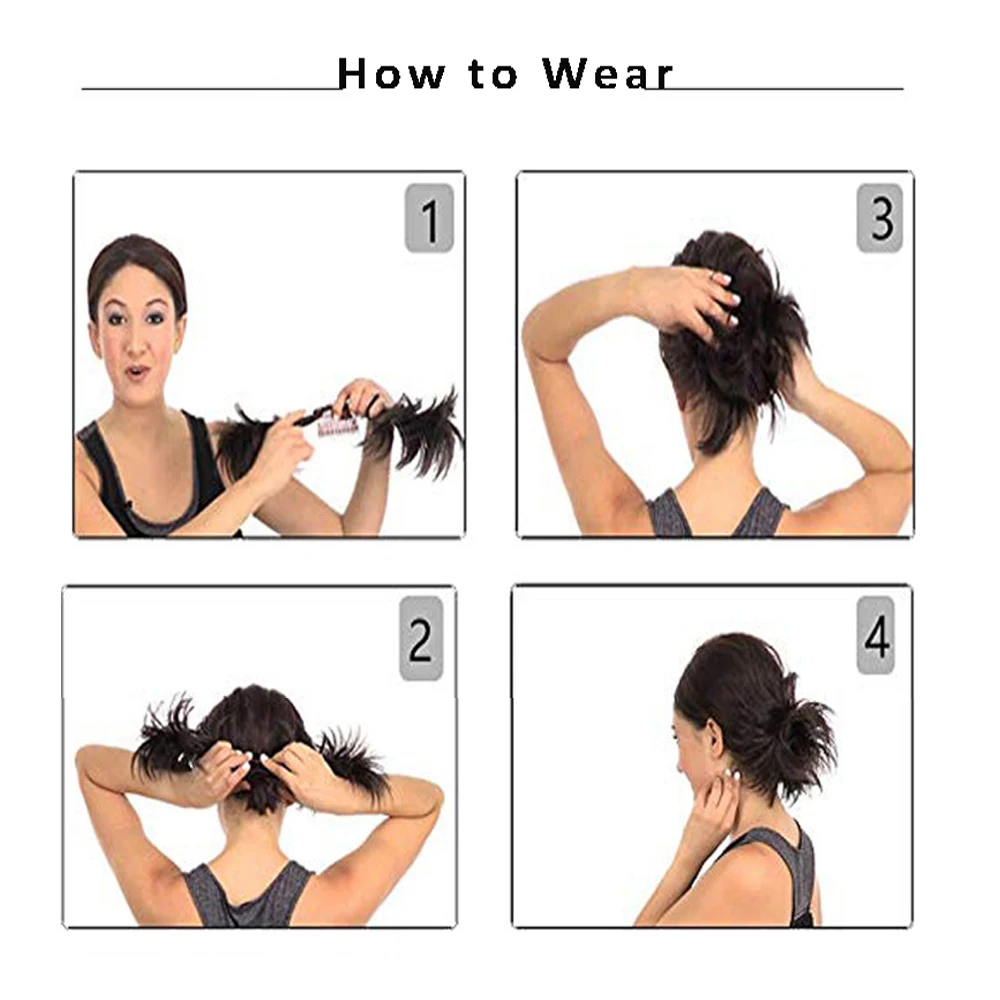 How to Wear

1

3

2

4