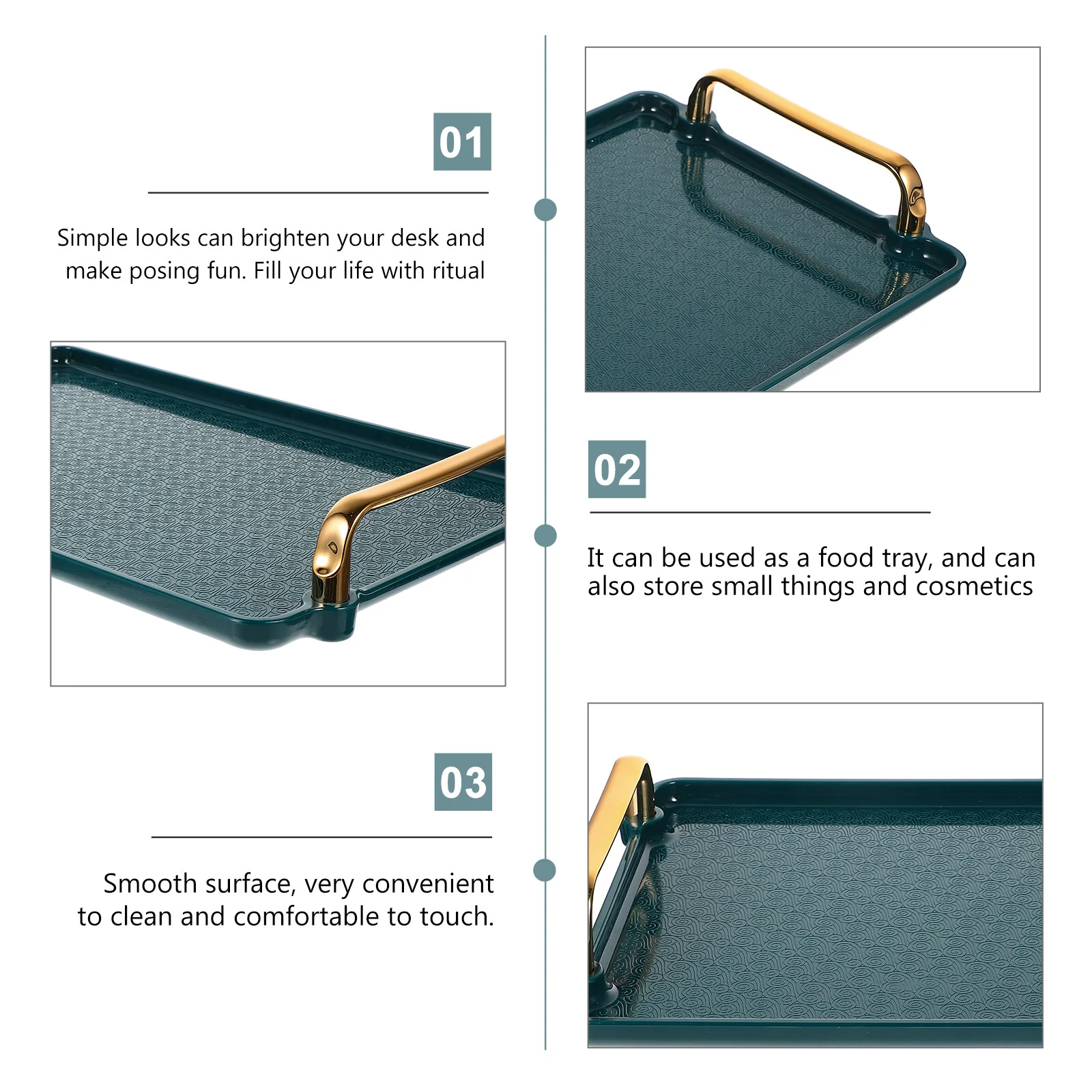 01

Simple looks can brighten your desk and make posing fun. Fill your life with ritual

02

It can be used as a food tray, and can also store small things and cosmetics

03

Smooth surface, very convenient to clean and comfortable to touch.