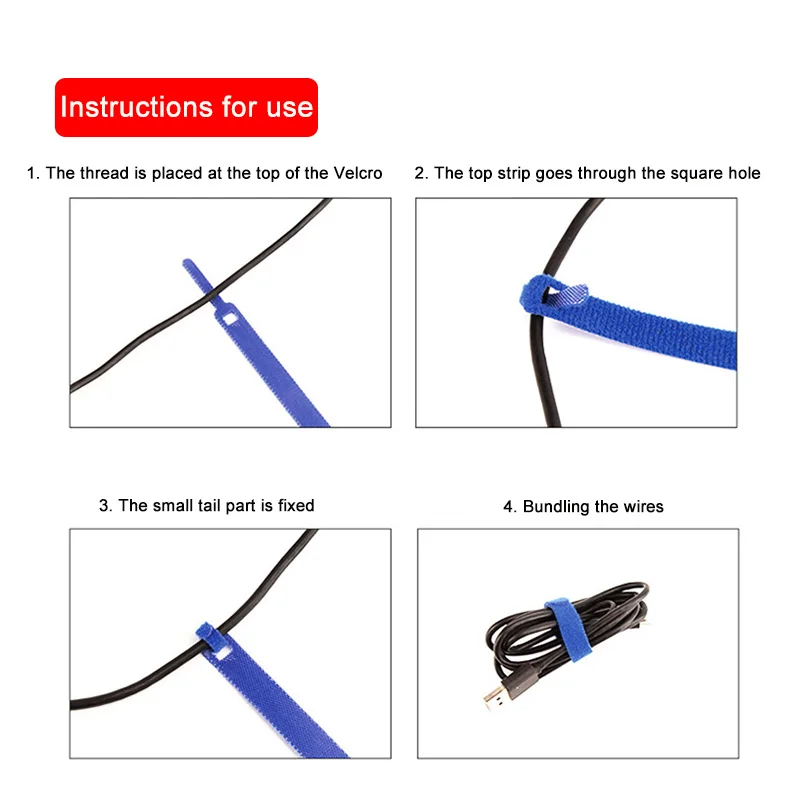 Instructions for use

1. The thread is placed at the top of the Velcro

2. The top strip goes through the square hole

3. The small tail part is fixed

4. Bundling the wires