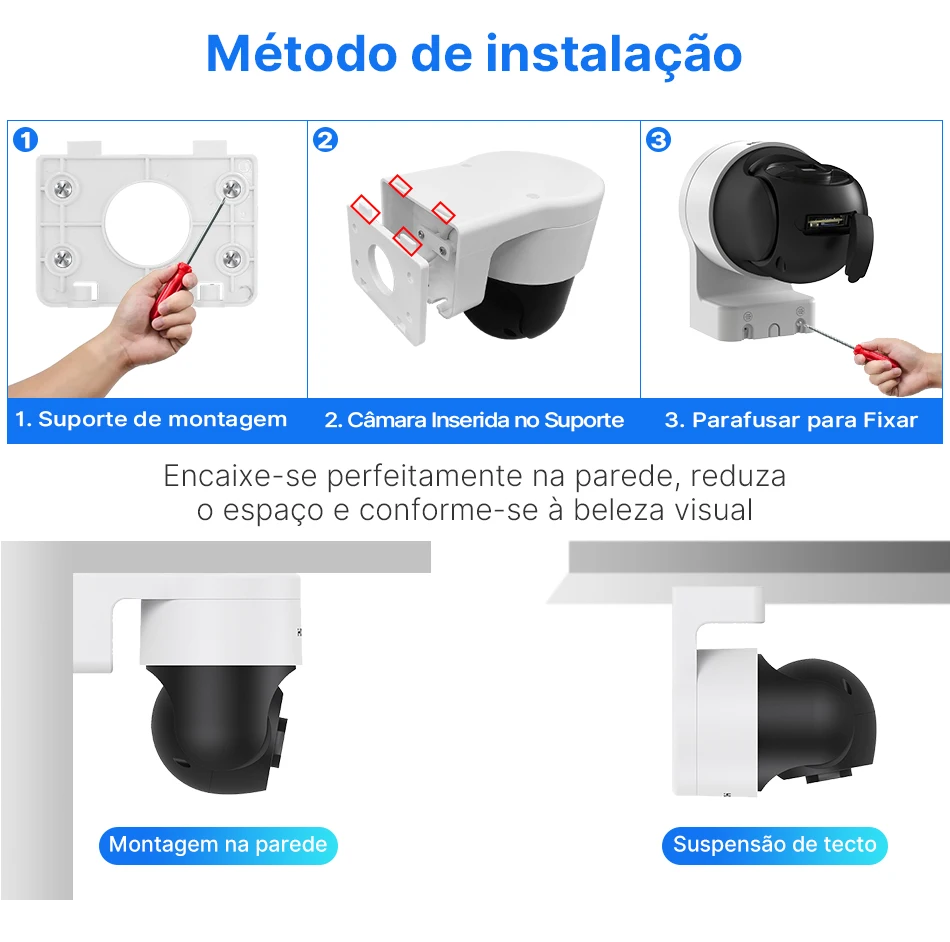 Método de instalação

1

2

3

1. Suporte de montagem

2. Câmara Inserida no Suporte

3. Parafusar para Fixar

Encaixe-se perfeitamente na parede, reduza o espaço e conforme-se à beleza visual

Montagem na parede

Suspensão de tecto