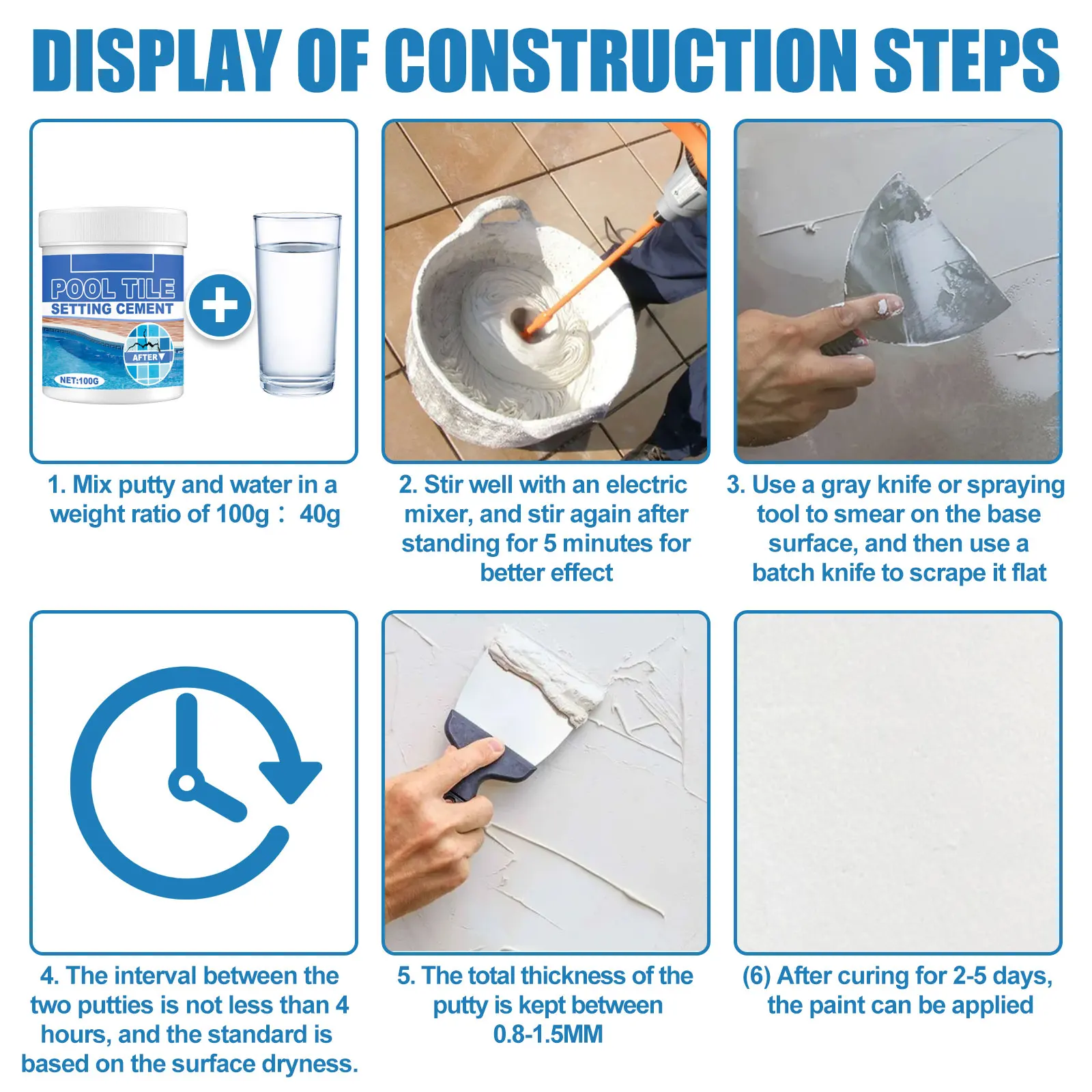 DISPLAY OF CONSTRUCTION STEPS

POOL TILE
SETTING CEMENT
AFTER
NET:100G

1. Mix putty and water in a weight ratio of 100g： 40g

2. Stir well with an electric mixer, and stir again after standing for 5 minutes for better effect

3. Use a gray knife or spraying tool to smear on the base surface, and then use a batch knife to scrape it flat

4. The interval between the two putties is not less than 4 hours, and the standard is based on the surface dryness.

5. The total thickness of the putty is kept between 0.8-1.5MM

(6) After curing for 2-5 days, the paint can be applied