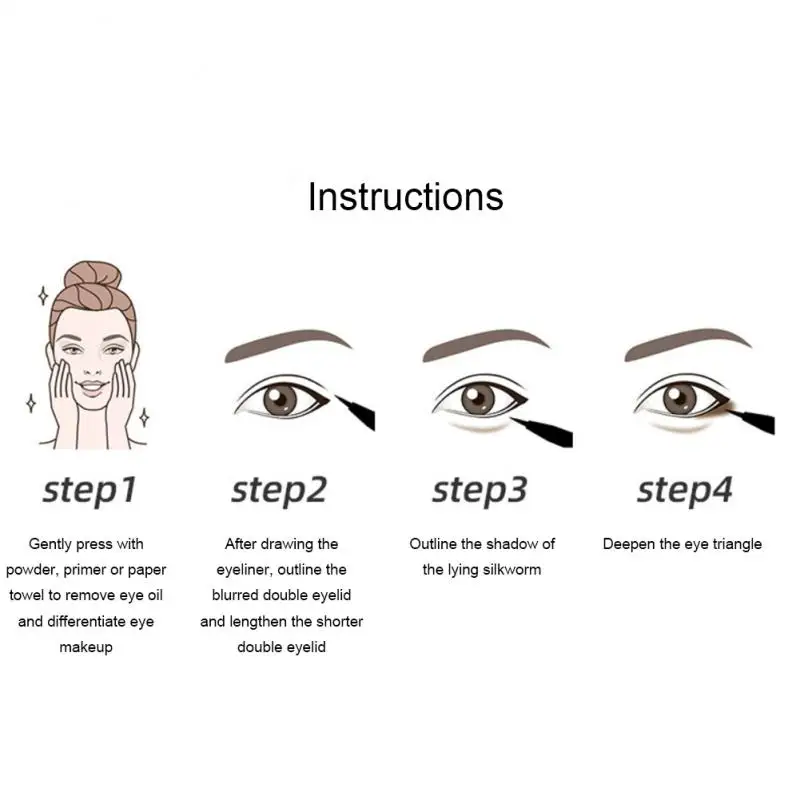 Instructions

step1

Gently press with powder, primer or paper towel to remove eye oil and differentiate eye makeup

step2

After drawing the eyeliner, outline the blurred double eyelid and lengthen the shorter double eyelid

step3

Outline the shadow of the lying silkworm

step4

Deepen the eye triangle