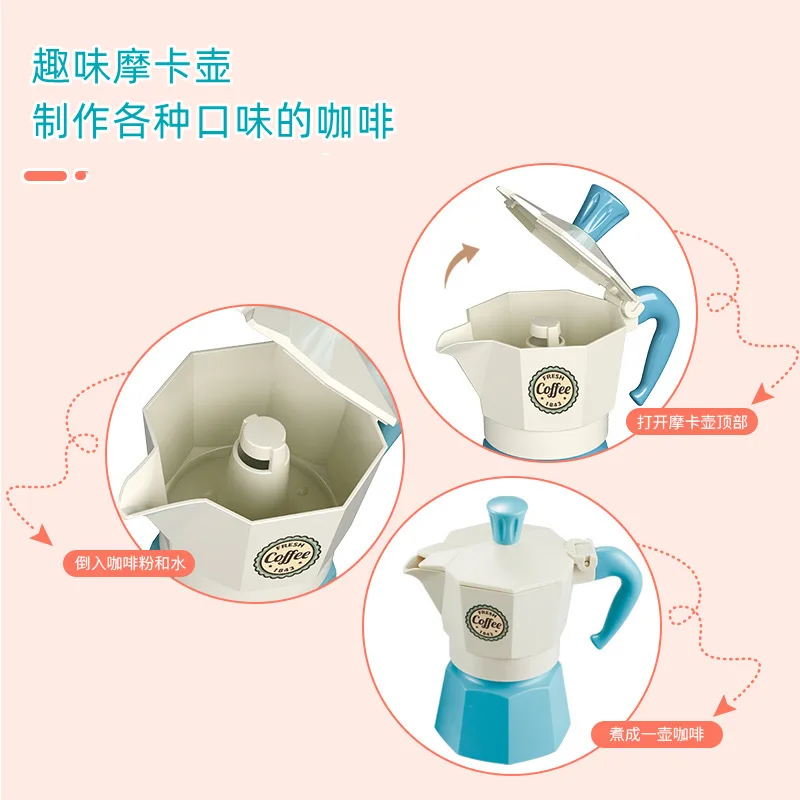 趣味摩卡壶
制作各种口味的咖啡

FRESH
Coffee
1843

打开摩卡壶顶部

FRESH
Coffee
1843

倒入咖啡粉和水

FRESH
Coffee
1843

煮成一壶咖啡