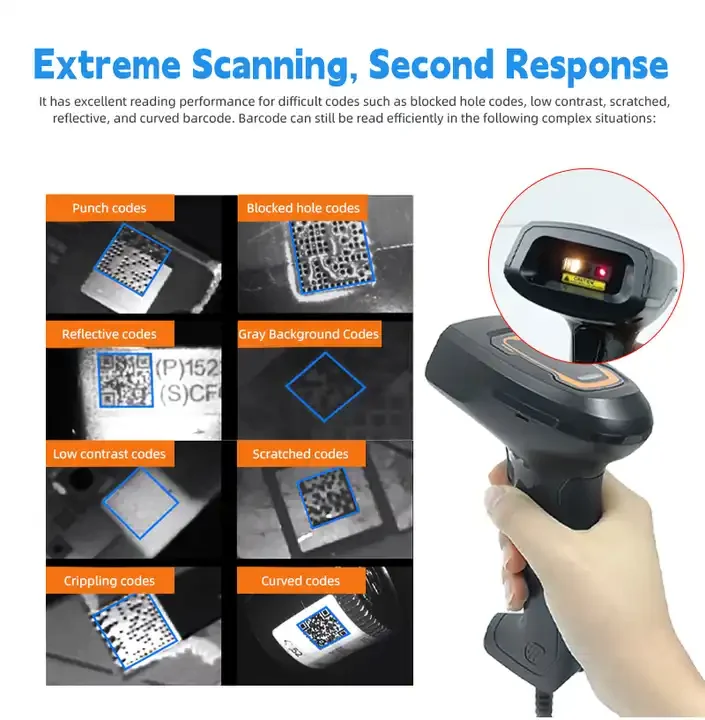 Extreme Scanning, Second Response

It has excellent reading performance for difficult codes such as blocked hole codes, low contrast, scratched, reflective, and curved barcode. Barcode can still be read efficiently in the following complex situations:

Punch codes

Blocked hole codes

Reflective codes

(P)152
(S)CF

Gray Background Codes

Low contrast codes

Scratched codes

Crippling codes

Curved codes

CAUTION