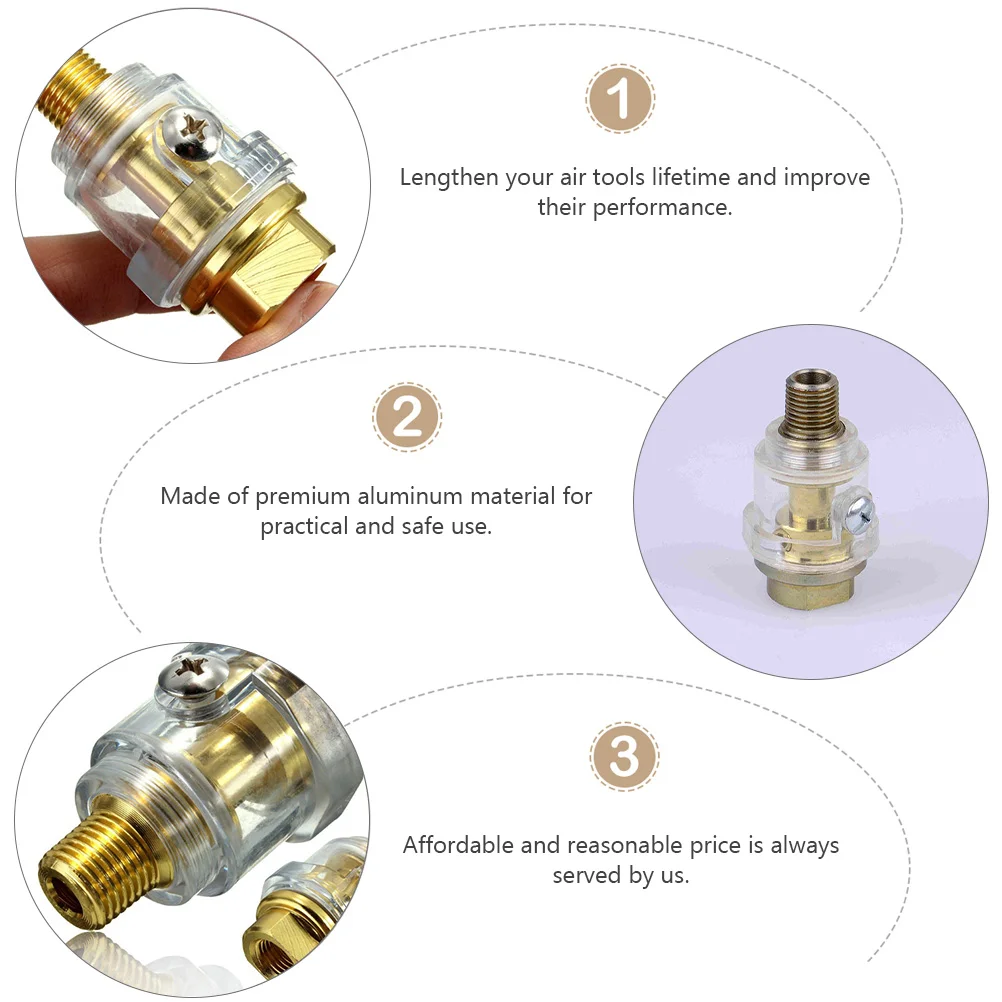 1

Lengthen your air tools lifetime and improve their performance.

2

Made of premium aluminum material for practical and safe use.

3

Affordable and reasonable price is always served by us.