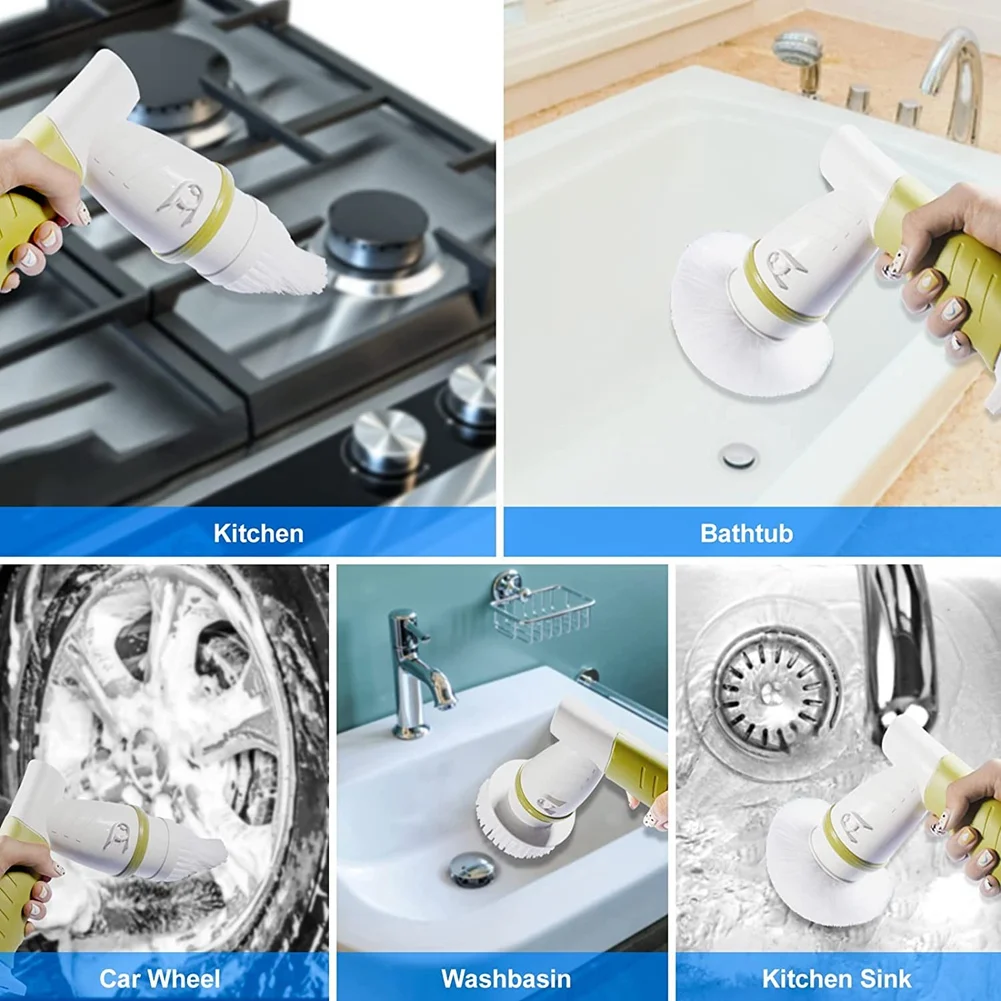 Kitchen

Bathtub

Car Wheel

Washbasin

Kitchen Sink