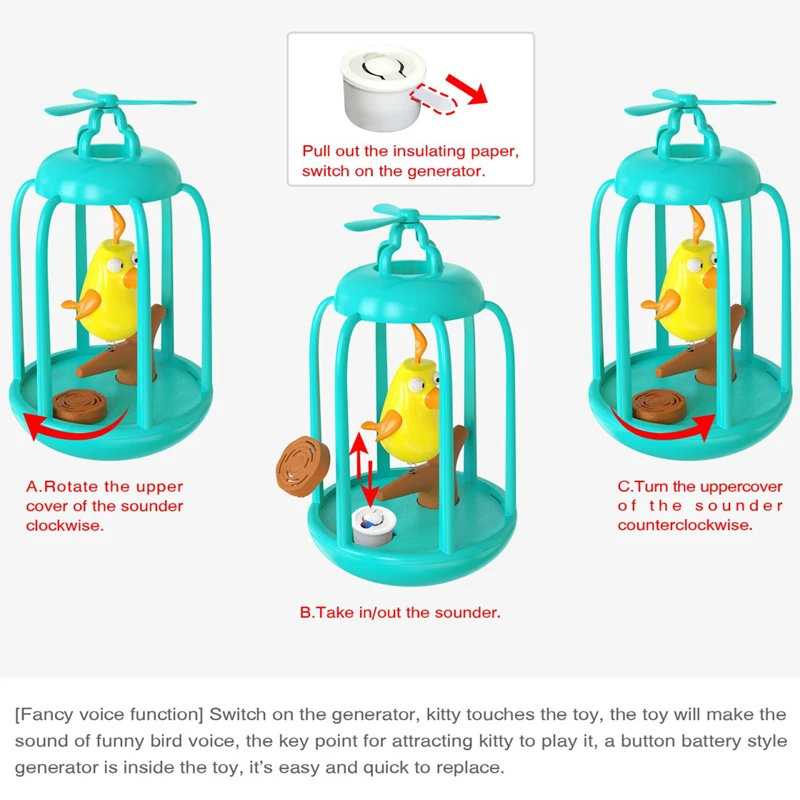 Pull out the insulating paper, switch on the generator.

A.Rotate the upper cover of the sounder clockwise.

B.Take in/out the sounder.

C.Turn the uppercover of the sounder counterclockwise.

[Fancy voice function] Switch on the generator, kitty touches the toy, the toy will make the sound of funny bird voice, the key point for attracting kitty to play it, a button battery style generator is inside the toy, it's easy and quick to replace.