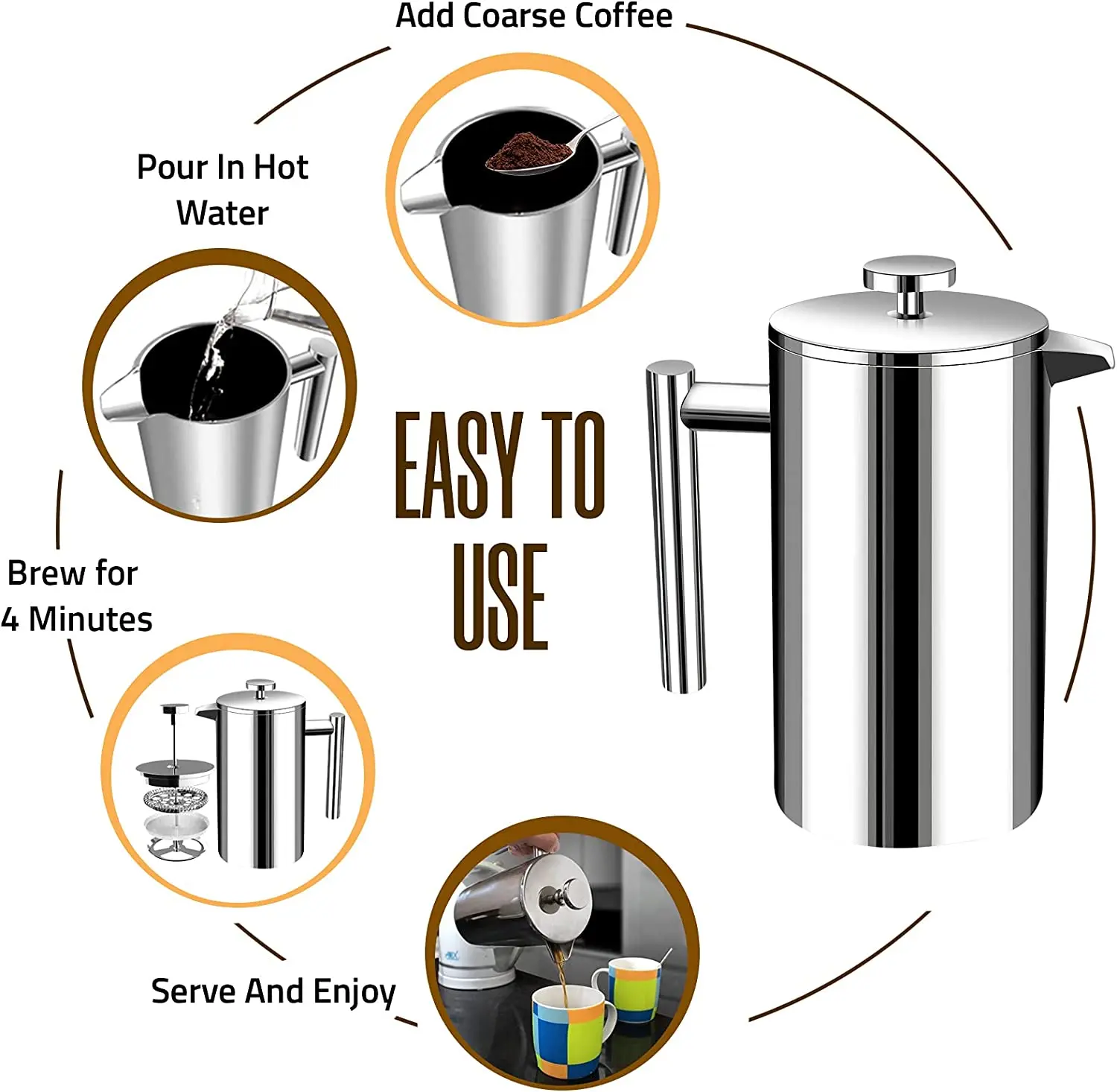 Add Coarse Coffee

Pour In Hot Water

EASY TO USE

Brew for 4 Minutes

Serve And Enjoy