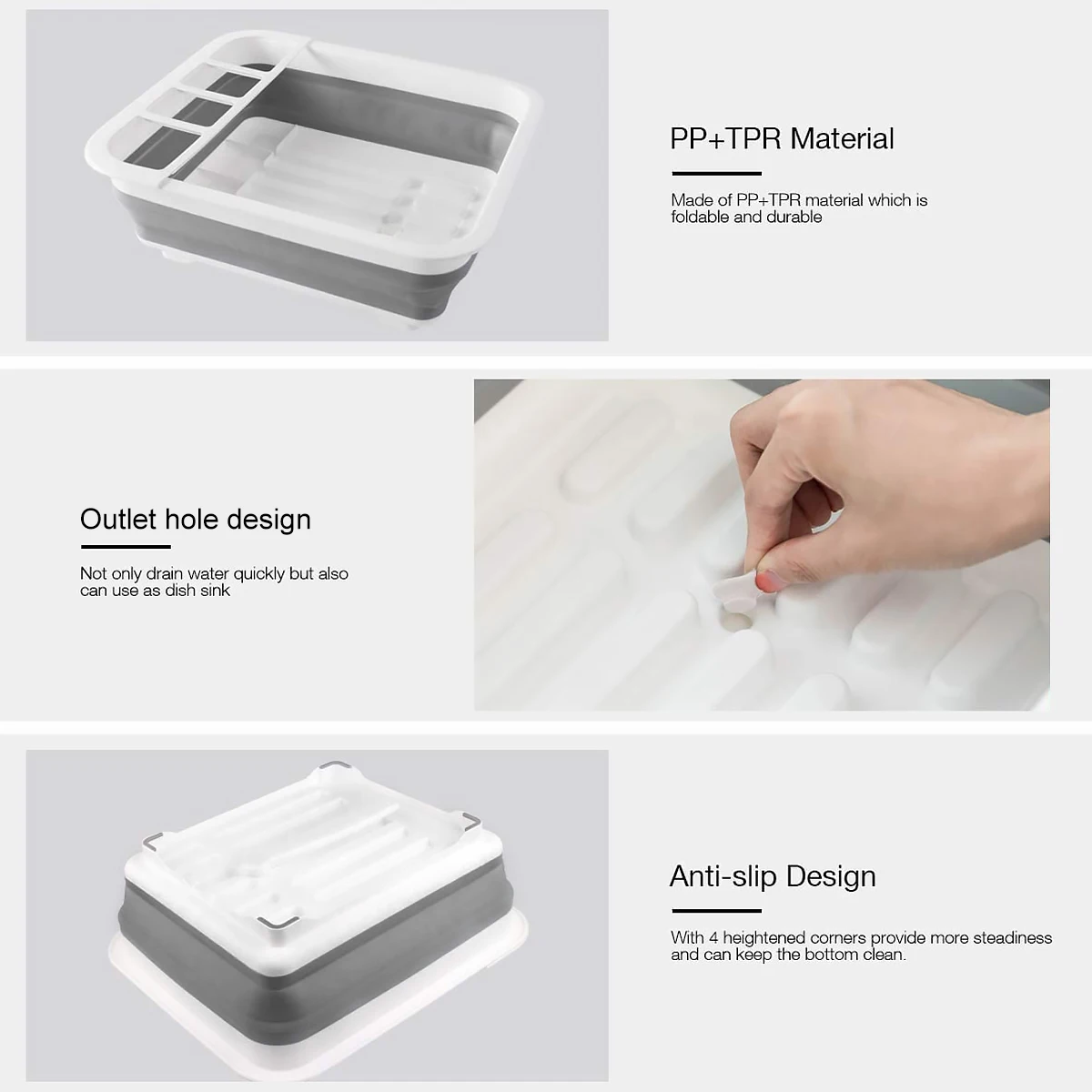 PP+TPR Material

Made of PP+TPR material which is foldable and durable

Outlet hole design

Not only drain water quickly but also can use as dish sink

Anti-slip Design

With 4 heightened corners provide more steadiness and can keep the bottom clean.