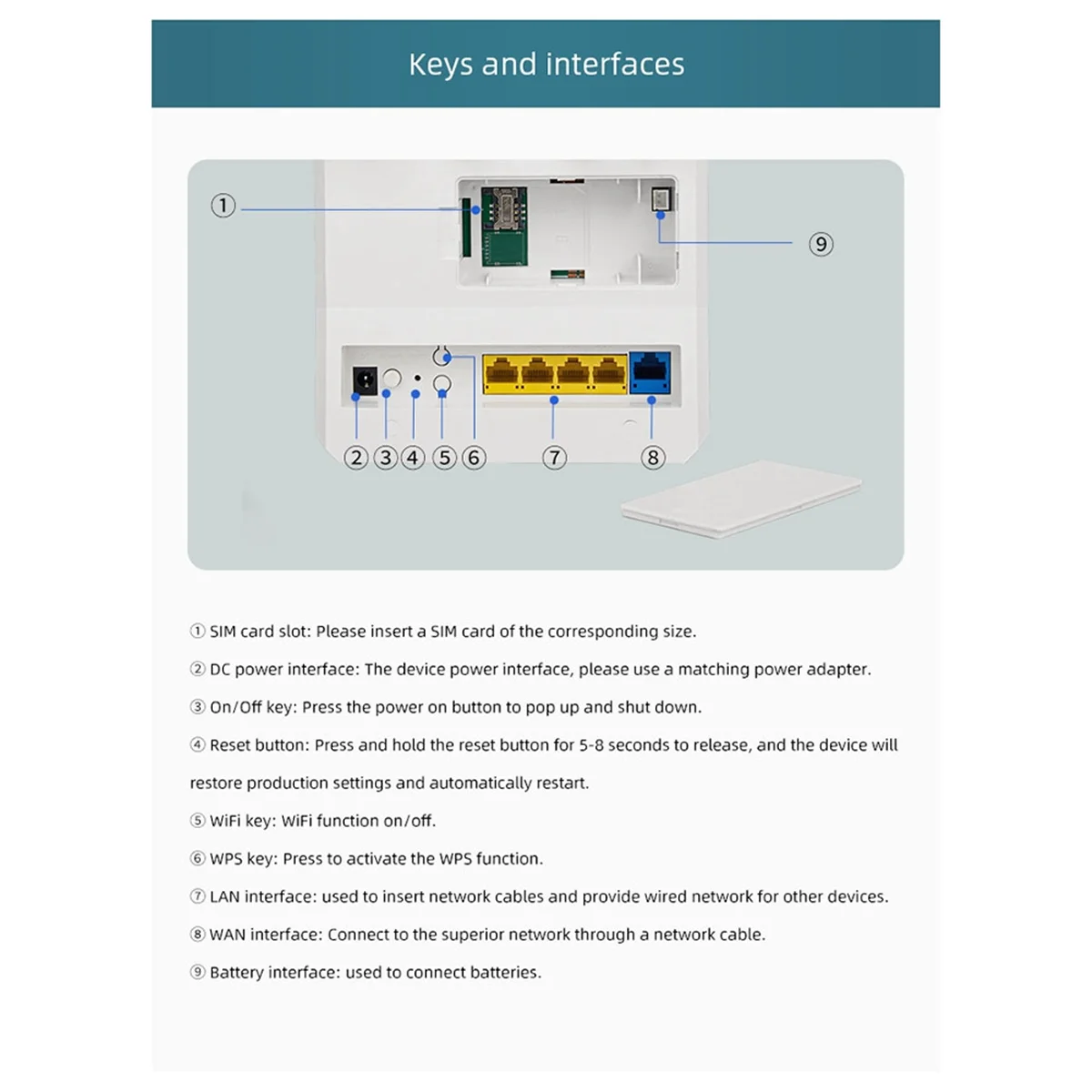 Keys and interfaces

①

⑨

② ③ ④ ⑤ ⑥ ⑦ ⑧

① SIM card slot: Please insert a SIM card of the corresponding size.

② DC power interface: The device power interface, please use a matching power adapter.

③ On/Off key: Press the power on button to pop up and shut down.

④ Reset button: Press and hold the reset button for 5-8 seconds to release, and the device will restore production settings and automatically restart.

⑤ WiFi key: WiFi function on/off.

⑥ WPS key: Press to activate the WPS function.

⑦ LAN interface: used to insert network cables and provide wired network for other devices.

⑧ WAN interface: Connect to the superior network through a network cable.

⑨ Battery interface: used to connect batteries.