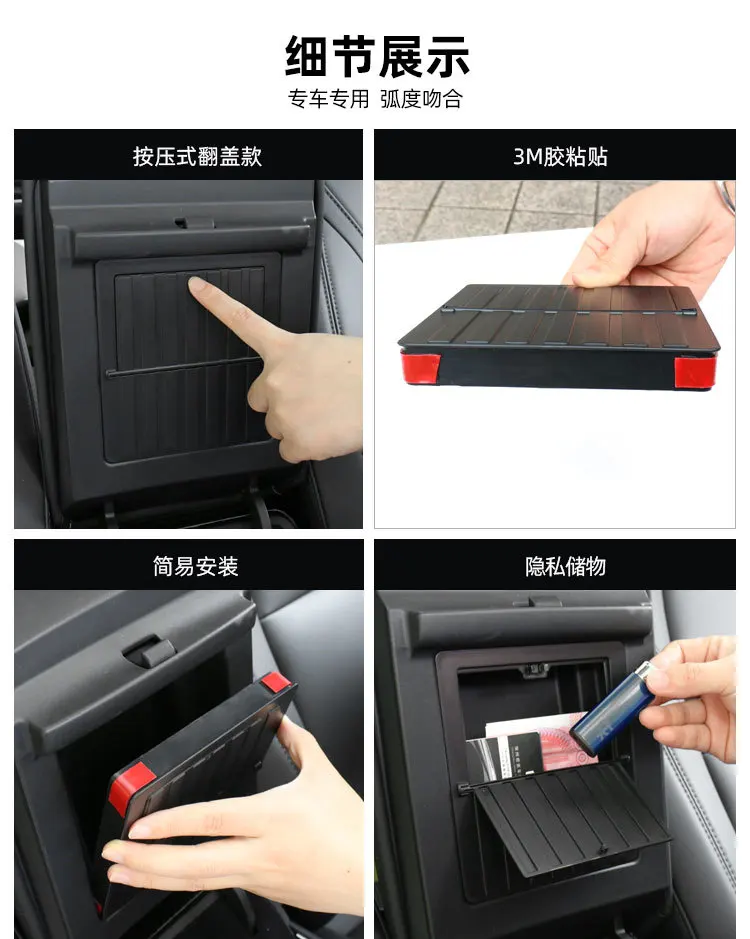 细节展示

专车专用 弧度吻合

按压式翻盖款

3M胶粘贴

简易安装

隐私储物