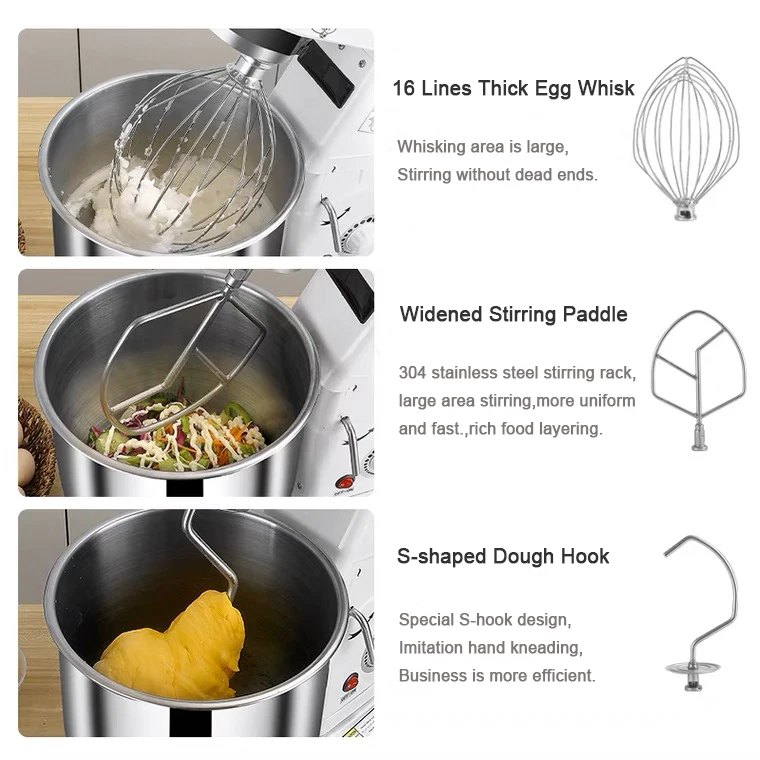 16 Lines Thick Egg Whisk

Whisking area is large,
Stirring without dead ends.

Widened Stirring Paddle

304 stainless steel stirring rack,
large area stirring,more uniform
and fast.,rich food layering.

S-shaped Dough Hook

Special S-hook design,
Imitation hand kneading,
Business is more efficient.