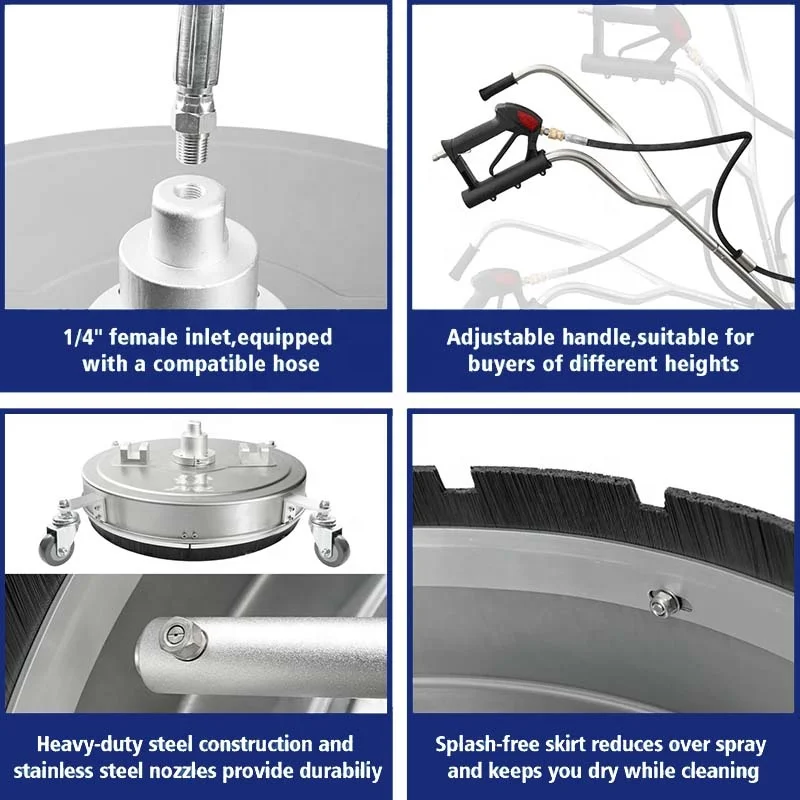 1/4" female inlet,equipped with a compatible hose

Adjustable handle,suitable for buyers of different heights

Heavy-duty steel construction and stainless steel nozzles provide durabiliy

Splash-free skirt reduces over spray and keeps you dry while cleaning