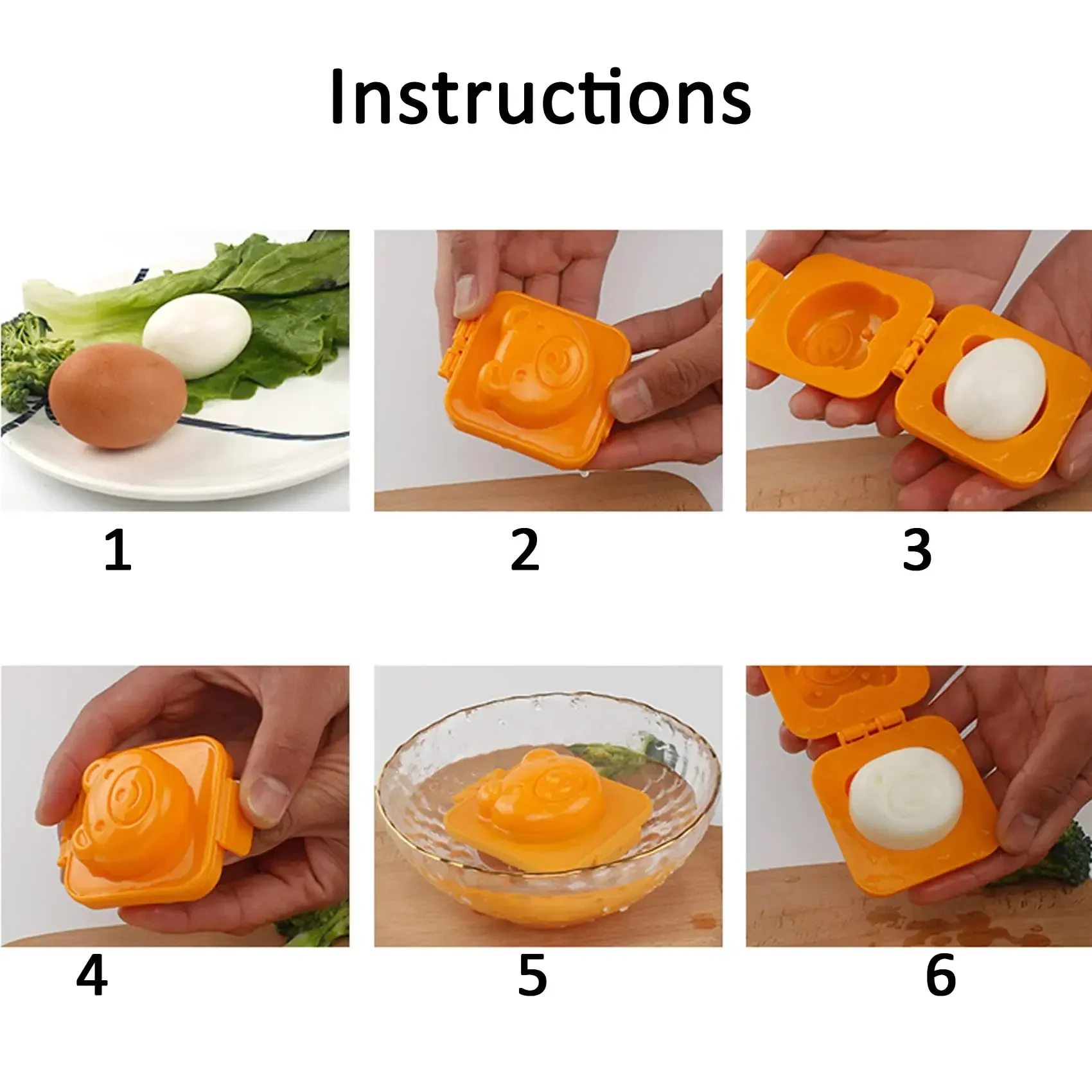 Instructions

1

2

3

4

5

6