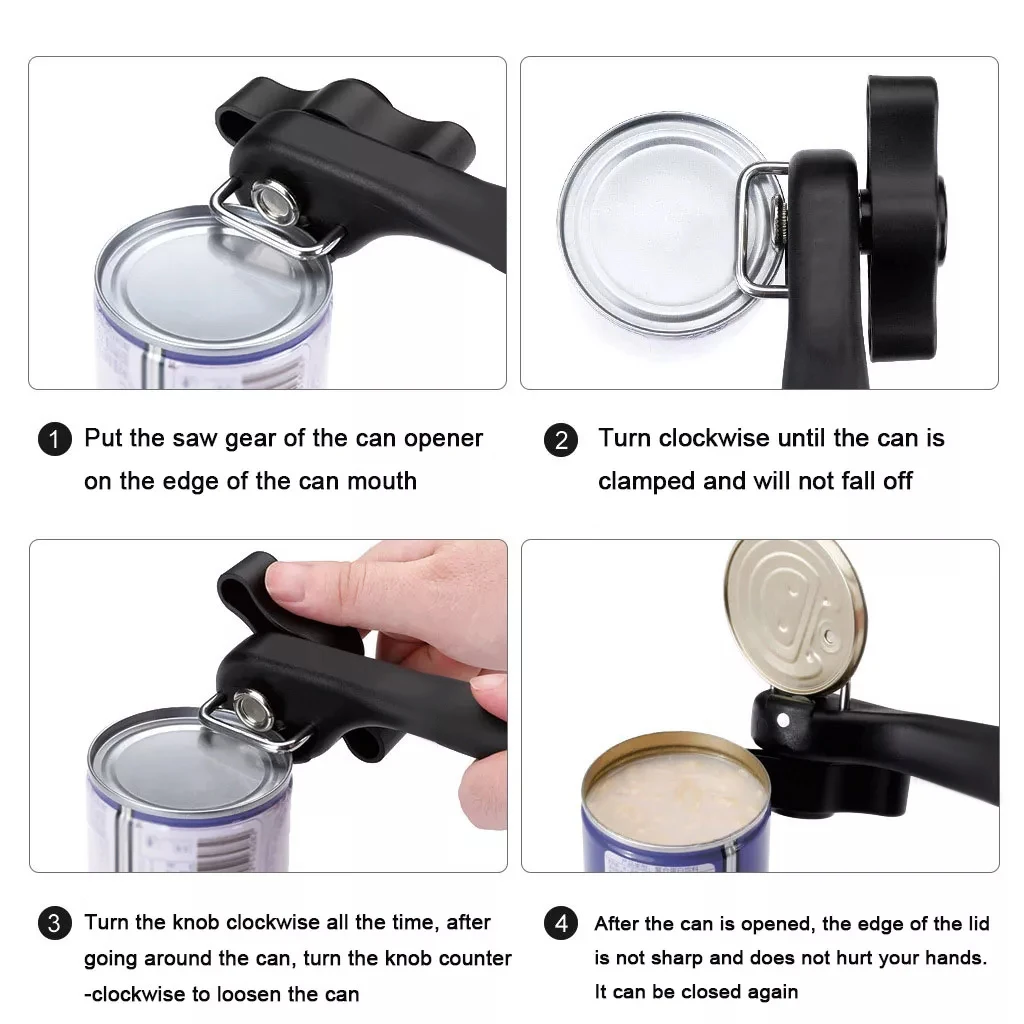 1 Put the saw gear of the can opener on the edge of the can mouth

2 Turn clockwise until the can is clamped and will not fall off

3 Turn the knob clockwise all the time, after going around the can, turn the knob counter -clockwise to loosen the can

4 After the can is opened, the edge of the lid is not sharp and does not hurt your hands. It can be closed again