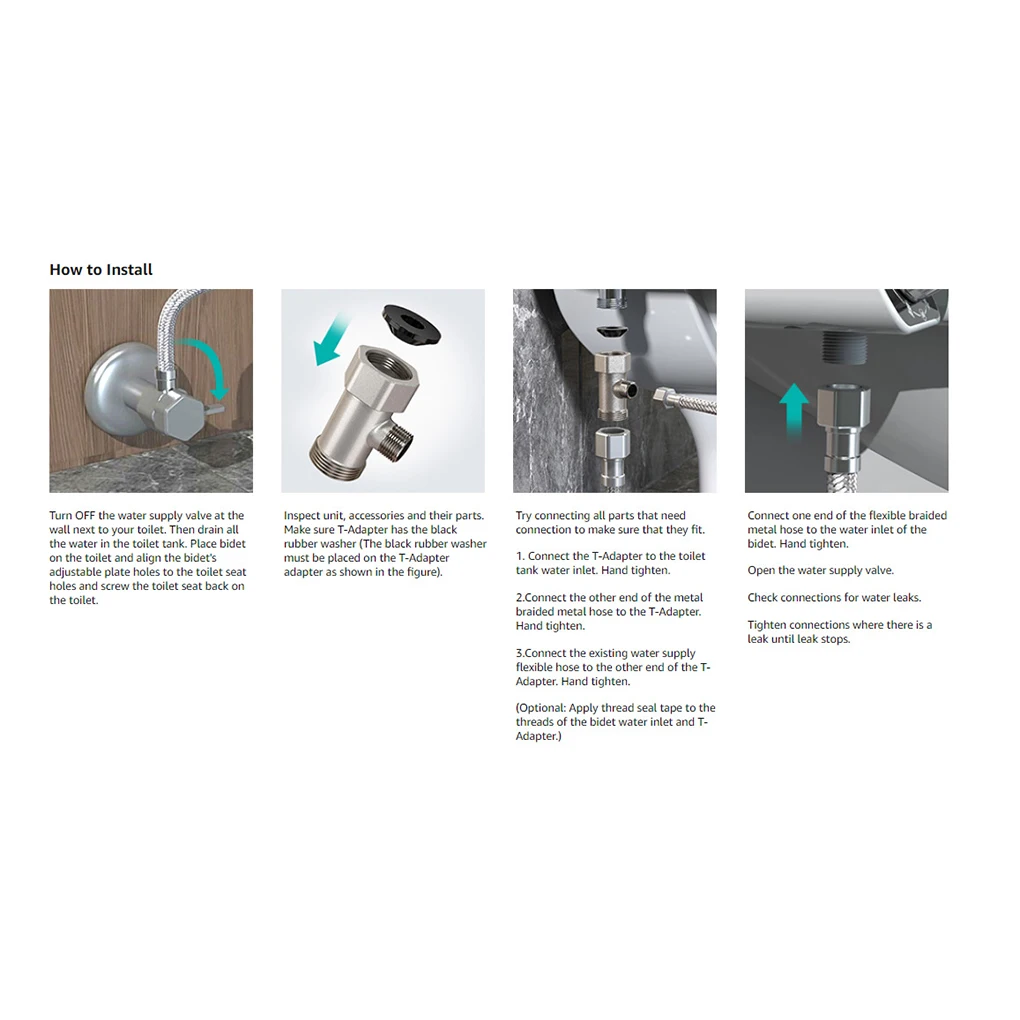 How to Install

Turn OFF the water supply valve at the wall next to your toilet. Then drain all the water in the toilet tank. Place bidet on the toilet and align the bidet's adjustable plate holes to the toilet seat holes and screw the toilet seat back on the toilet.

Inspect unit, accessories and their parts. Make sure T-Adapter has the black rubber washer (The black rubber washer must be placed on the T-Adapter adapter as shown in the figure).

Try connecting all parts that need connection to make sure that they fit.

1. Connect the T-Adapter to the toilet tank water inlet. Hand tighten.

2.Connect the other end of the metal braided metal hose to the T-Adapter. Hand tighten.

3.Connect the existing water supply flexible hose to the other end of the T-Adapter. Hand tighten.

(Optional: Apply thread seal tape to the threads of the bidet water inlet and T-Adapter.)

Connect one end of the flexible braided metal hose to the water inlet of the bidet. Hand tighten.

Open the water supply valve.

Check connections for water leaks.

Tighten connections where there is a leak until leak stops.