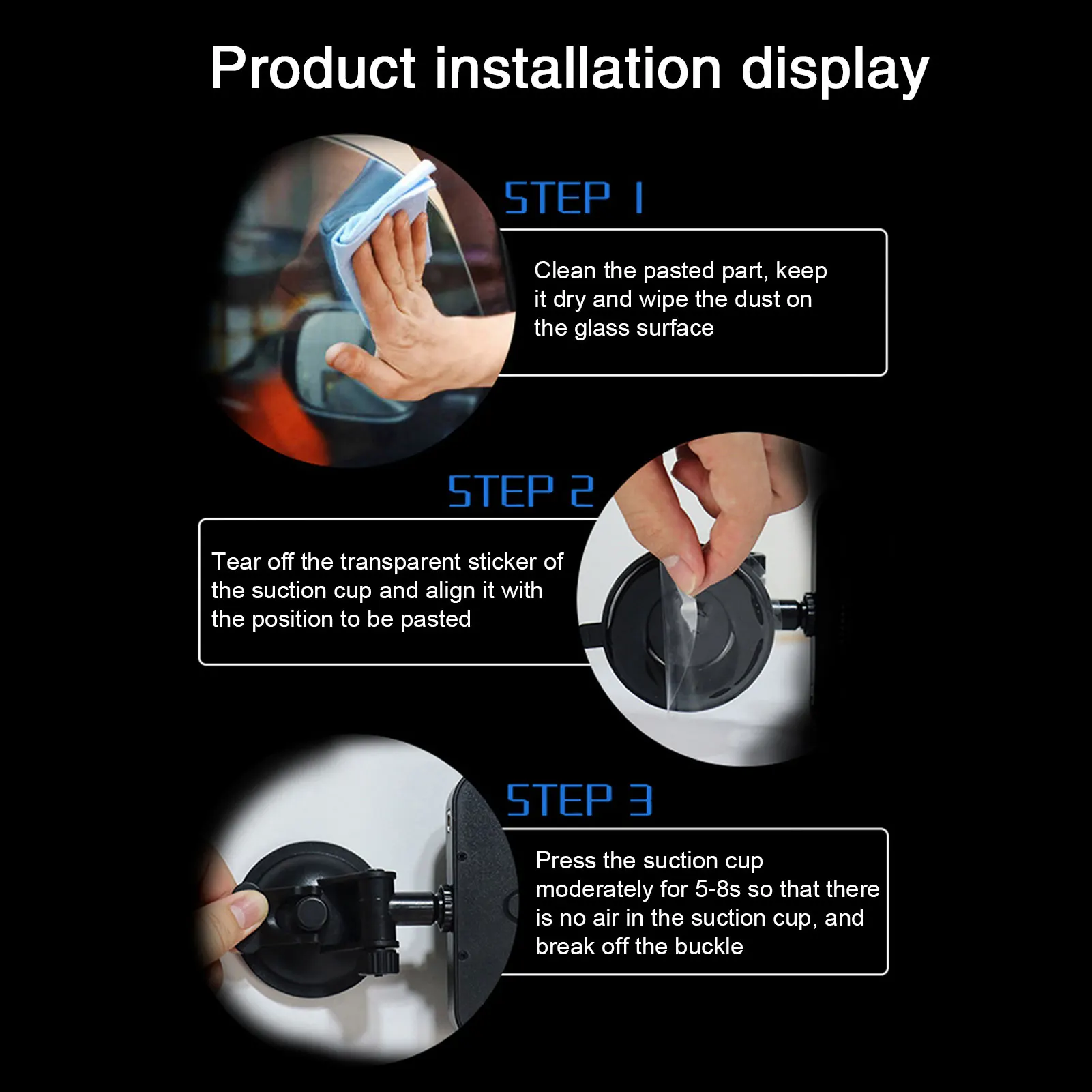 Product installation display

STEP 1

Clean the pasted part, keep it dry and wipe the dust on the glass surface

STEP 2

Tear off the transparent sticker of the suction cup and align it with the position to be pasted

STEP 3

Press the suction cup moderately for 5-8s so that there is no air in the suction cup, and break off the buckle