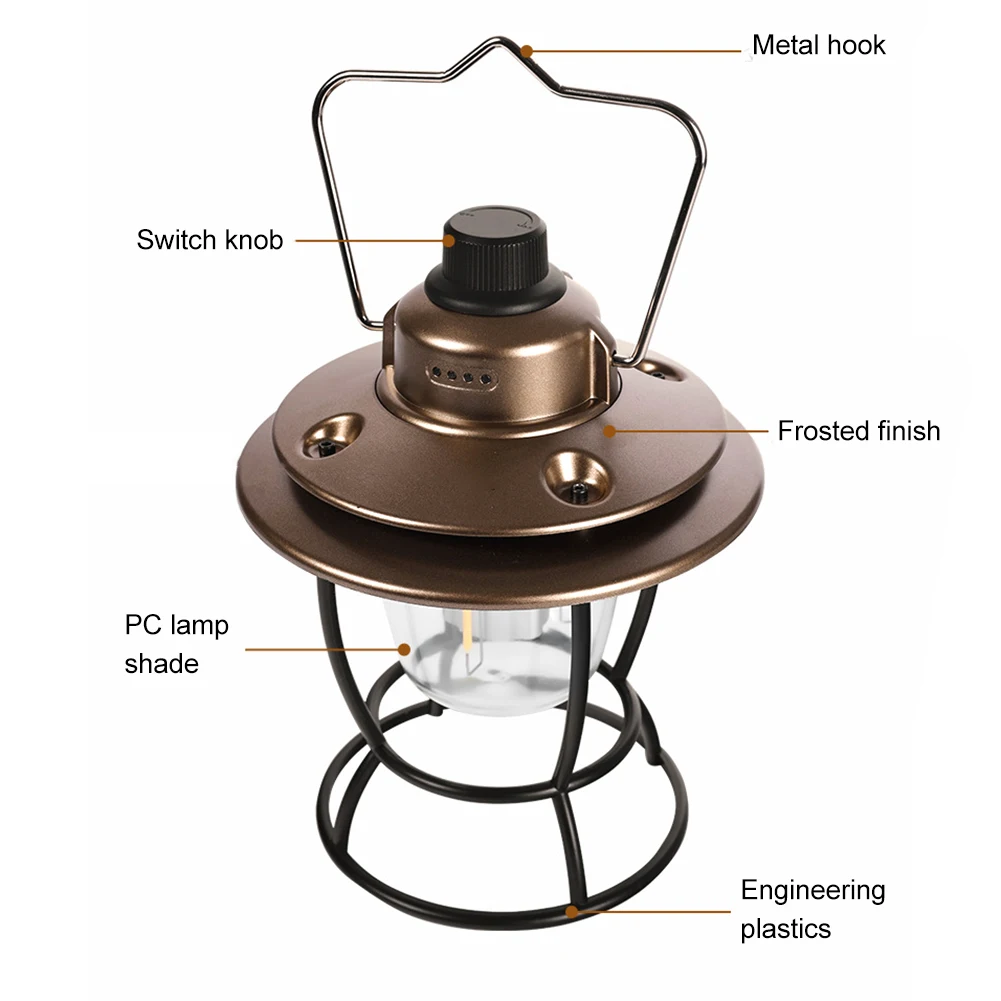 Metal hook

Switch knob

Frosted finish

PC lamp shade

Engineering plastics