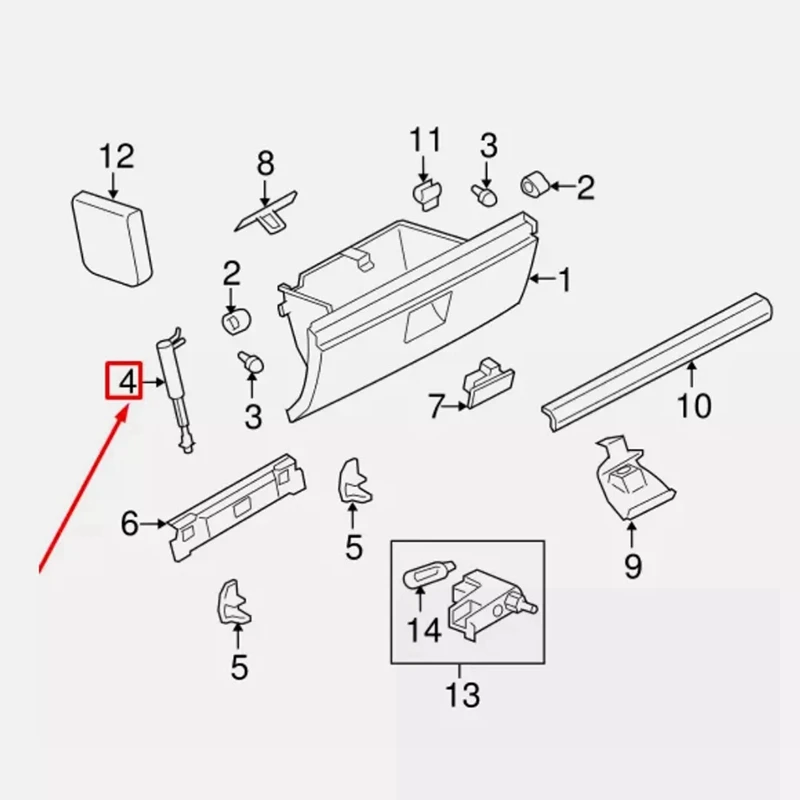 12
8
11
3
2
2
1
4
3
7
10
6
5
9
5
14
13