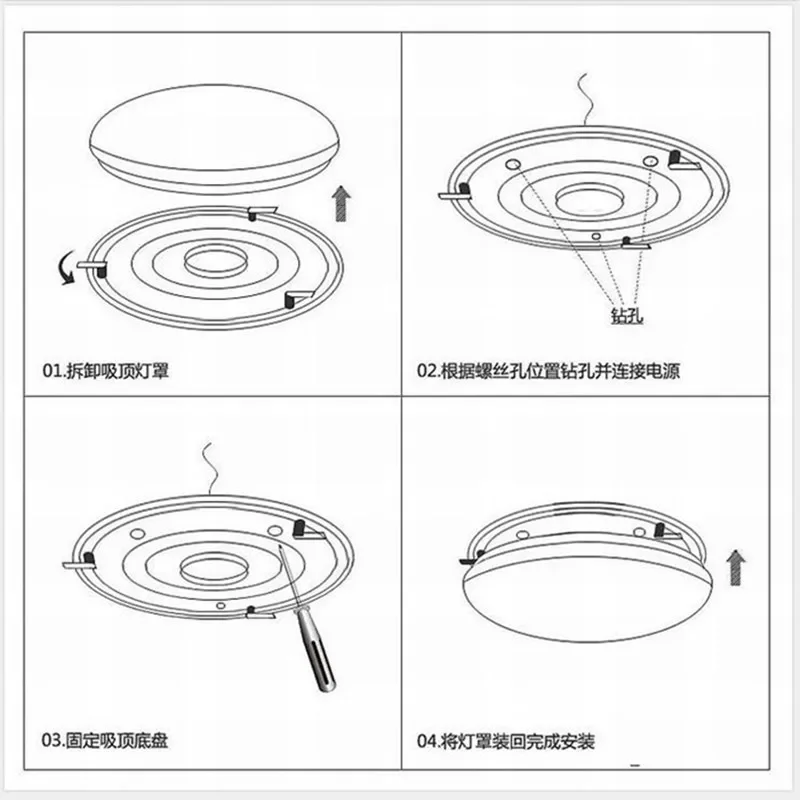 01.拆卸吸顶灯罩

钻孔

02.根据螺丝孔位置钻孔并连接电源

03.固定吸顶底盘

04.将灯罩装回完成安装