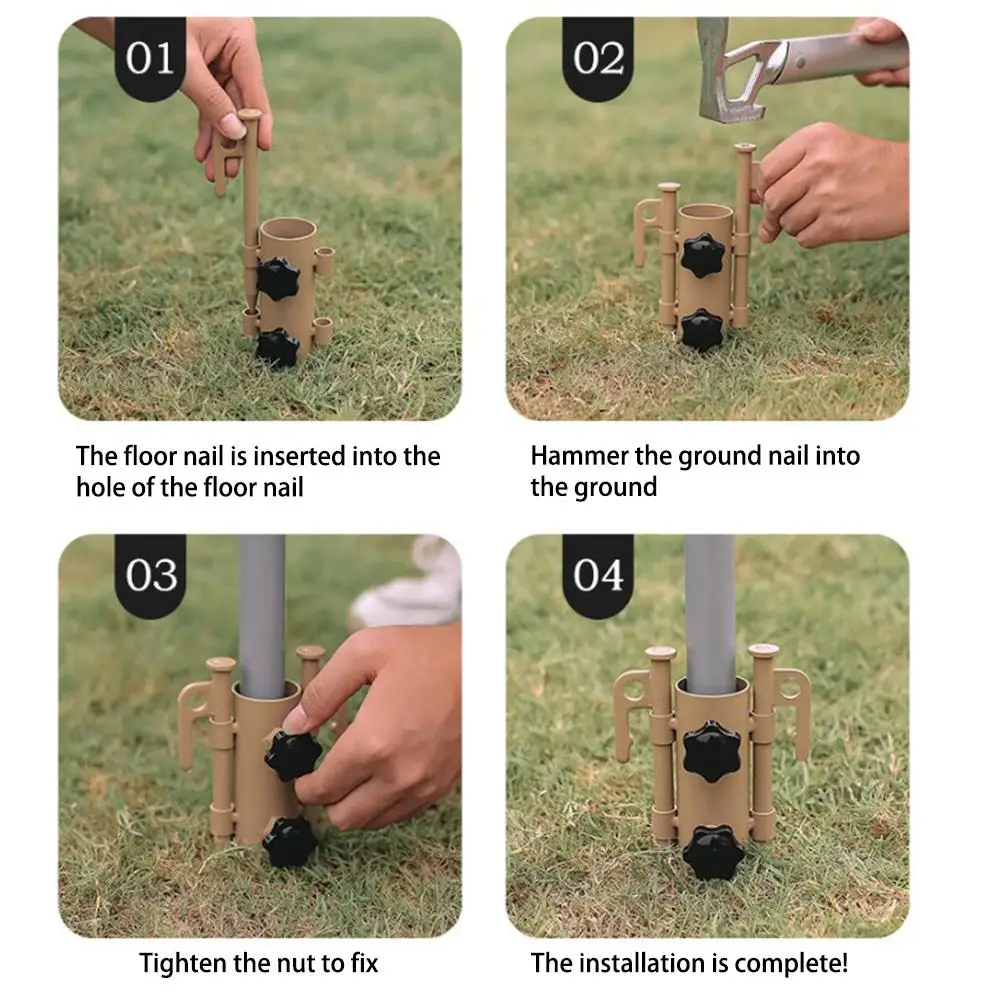 01

The floor nail is inserted into the hole of the floor nail

02

Hammer the ground nail into the ground

03

Tighten the nut to fix

04

The installation is complete!