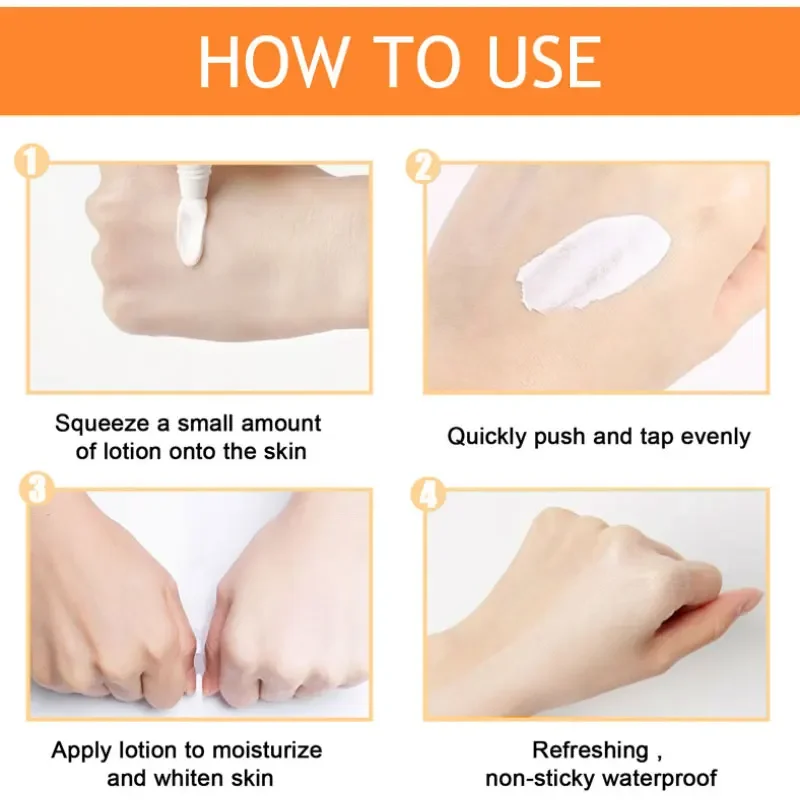 HOW TO USE

1

Squeeze a small amount of lotion onto the skin

2

Quickly push and tap evenly

3

Apply lotion to moisturize and whiten skin

4

Refreshing , non-sticky waterproof