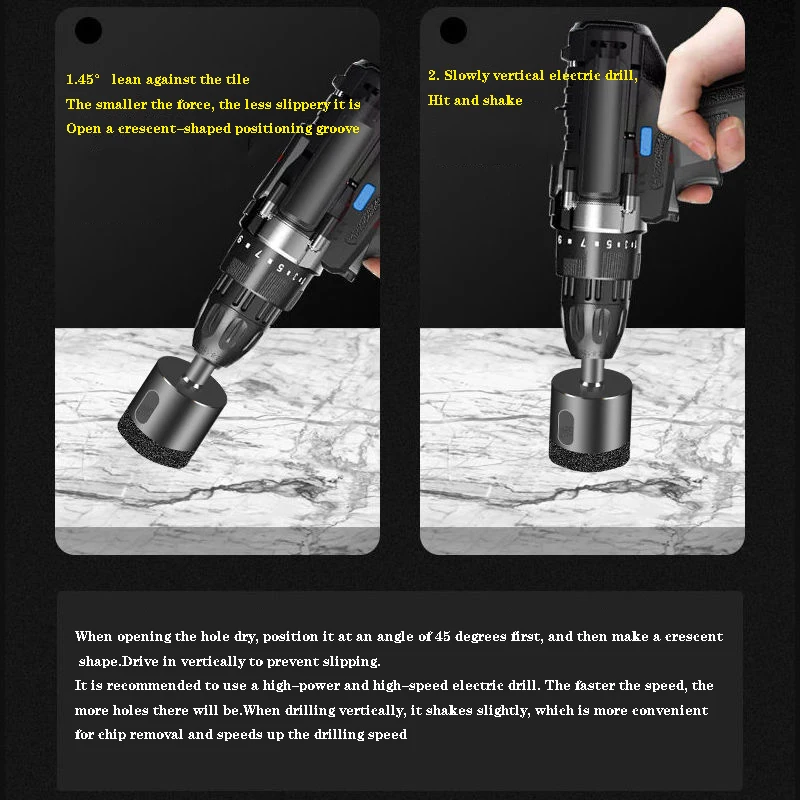 1.45°  lean against the tile
The smaller the force, the less slippery it is
Open a crescent-shaped positioning groove

2. Slowly vertical electric drill,
Hit and shake

When opening the hole dry, position it at an angle of 45 degrees first, and then make a crescent shape.Drive in vertically to prevent slipping.
It is recommended to use a high-power and high-speed electric drill. The faster the speed, the more holes there will be.When drilling vertically, it shakes slightly, which is more convenient for chip removal and speeds up the drilling speed