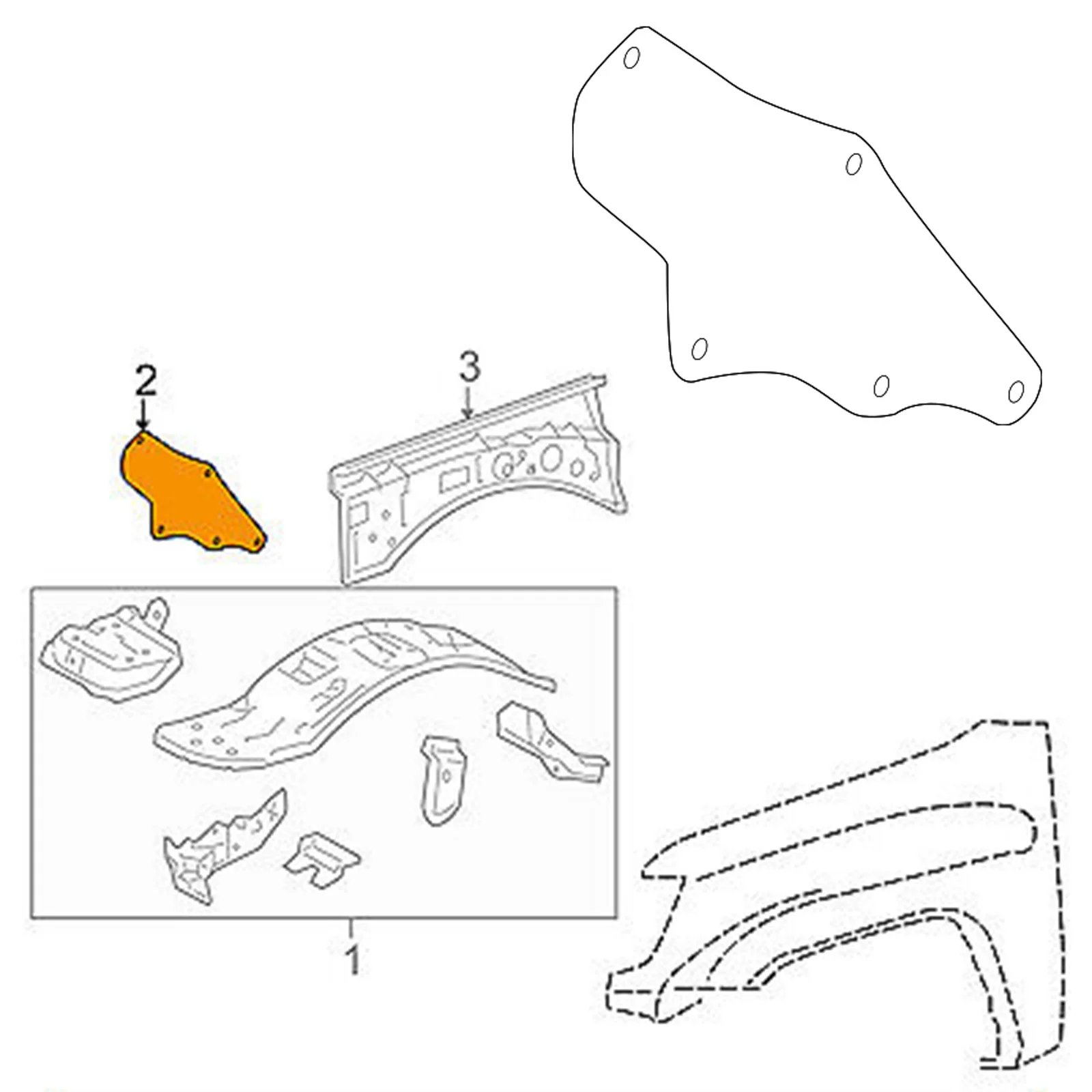 2

3

1