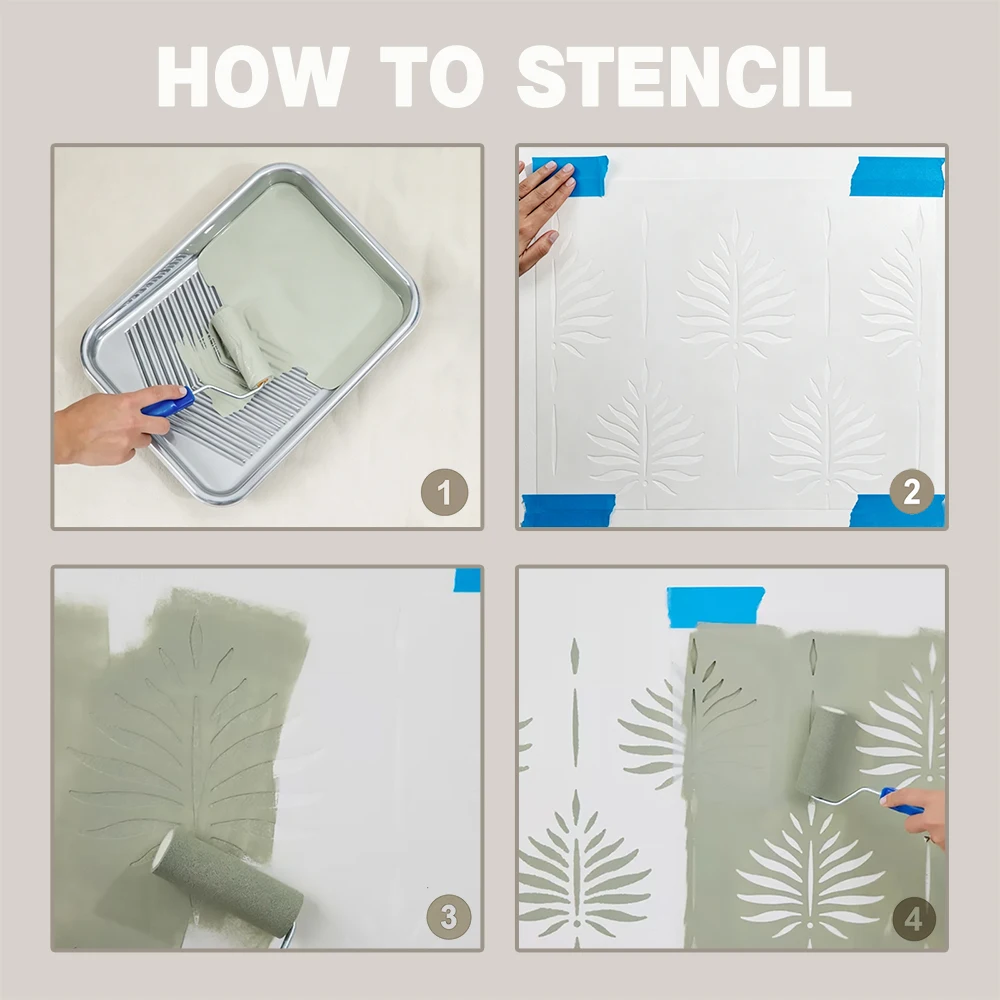 HOW TO STENCIL

1

2

3

4