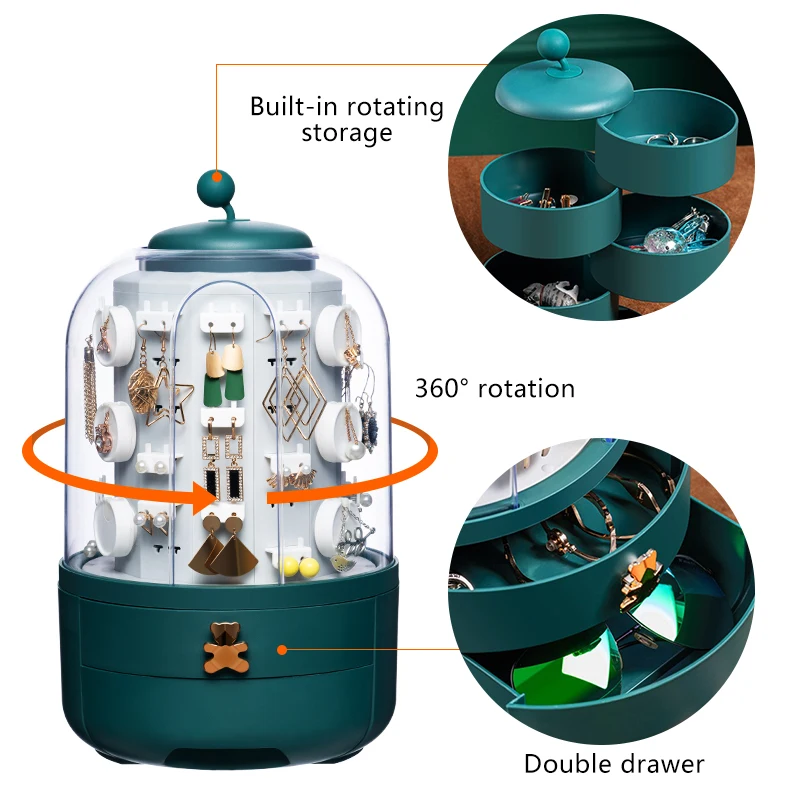 Built-in rotating storage

360° rotation

Double drawer