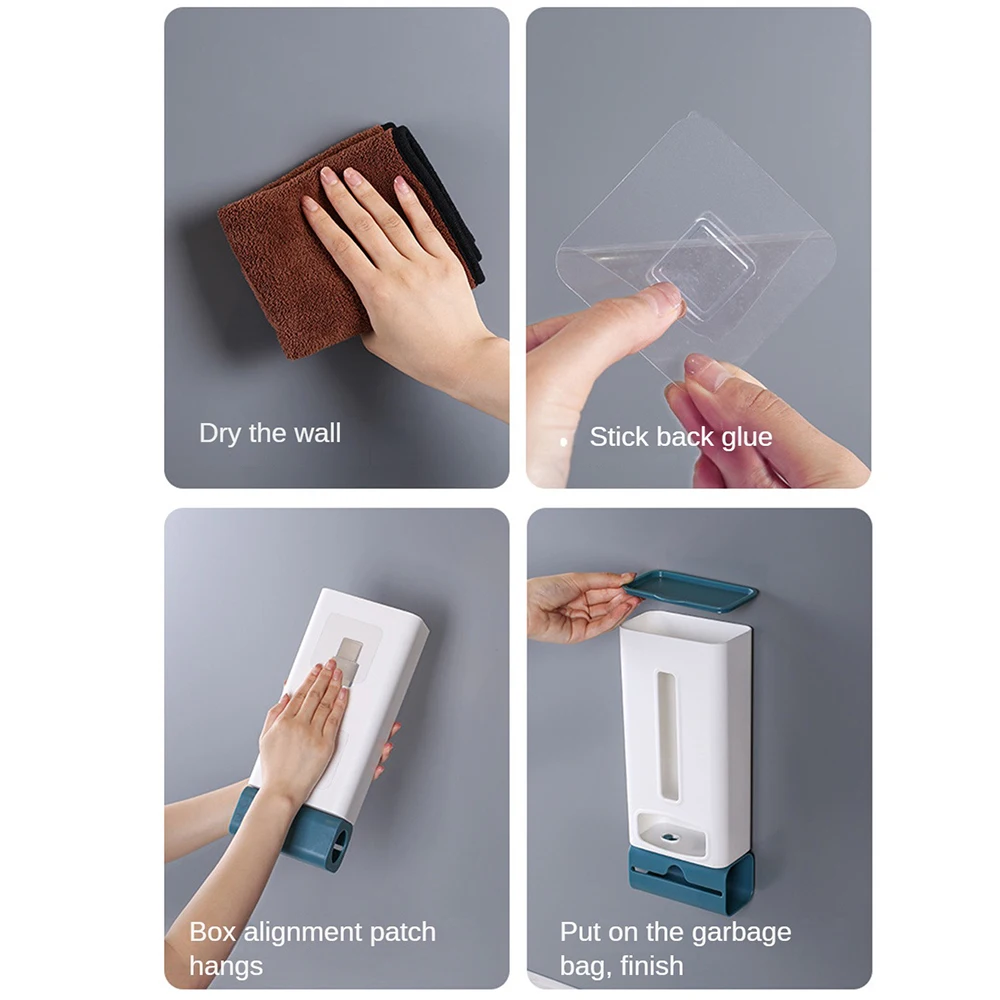 Dry the wall

Stick back glue

Box alignment patch hangs

Put on the garbage bag, finish