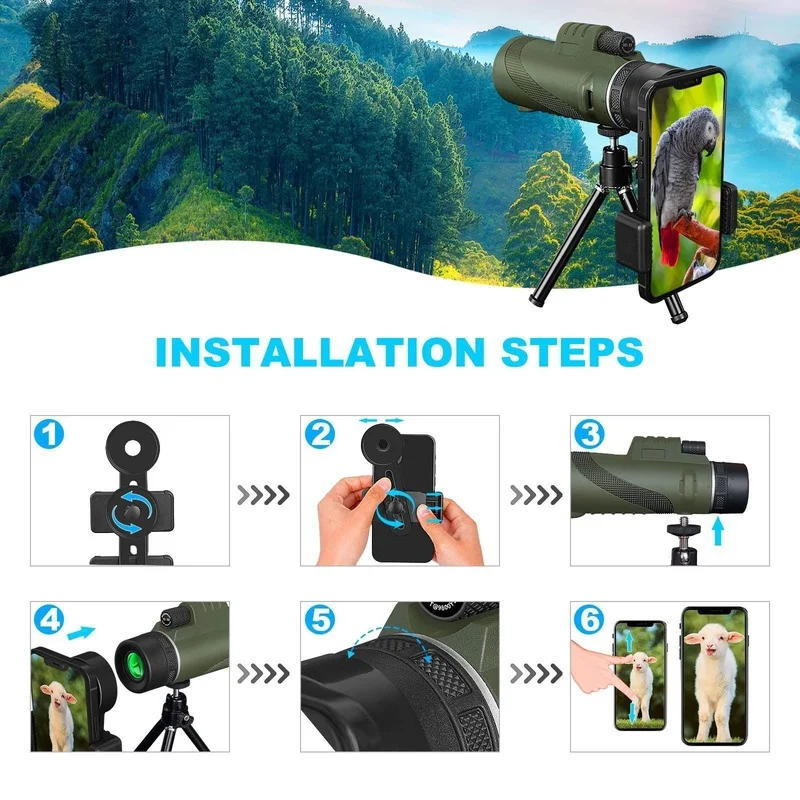 INSTALLATION STEPS

1

2

3

4

5

6