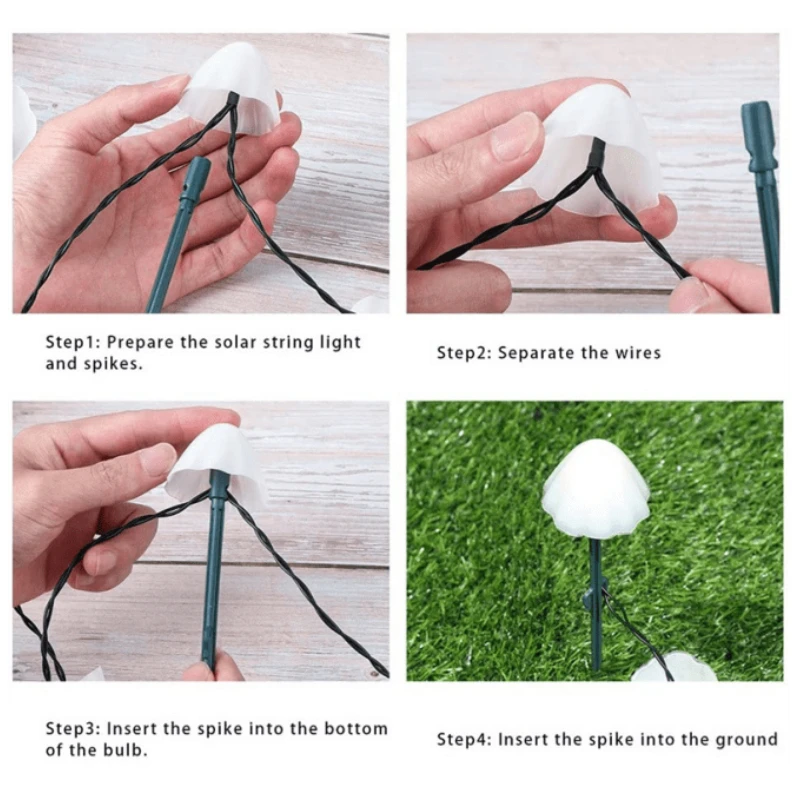 Step1: Prepare the solar string light and spikes.

Step2: Separate the wires

Step3: Insert the spike into the bottom of the bulb.

Step4: Insert the spike into the ground