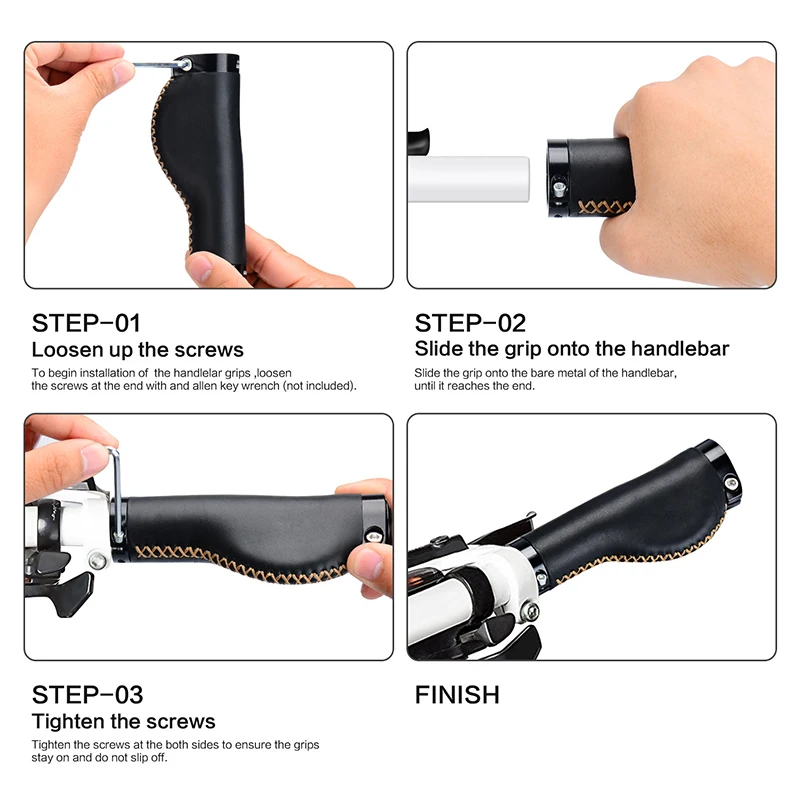 STEP-01
Loosen up the screws
To begin installation of the handlelar grips ,loosen the screws at the end with and allen key wrench (not included).

STEP-02
Slide the grip onto the handlebar
Slide the grip onto the bare metal of the handlebar, until it reaches the end.

STEP-03
Tighten the screws
Tighten the screws at the both sides to ensure the grips stay on and do not slip off.

FINISH