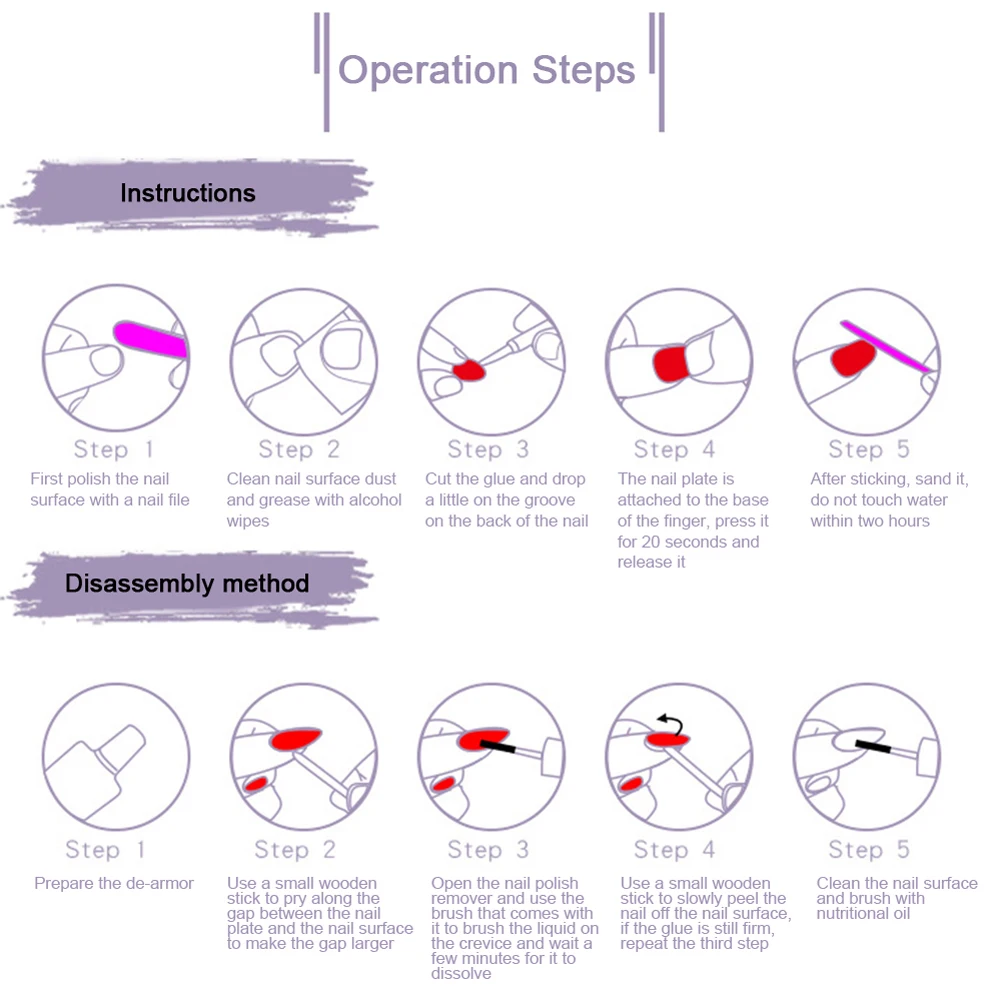 Operation Steps

Instructions

Step 1
First polish the nail surface with a nail file

Step 2
Clean nail surface dust and grease with alcohol wipes

Step 3
Cut the glue and drop a little on the groove on the back of the nail

Step 4
The nail plate is attached to the base of the finger, press it for 20 seconds and release it

Step 5
After sticking, sand it, do not touch water within two hours

Disassembly method

Step 1
Prepare the de-armor

Step 2
Use a small wooden stick to pry along the gap between the nail plate and the nail surface to make the gap larger

Step 3
Open the nail polish remover and use the brush that comes with it to brush the liquid on the crevice and wait a few minutes for it to dissolve

Step 4
Use a small wooden stick to slowly peel the nail off the nail surface, if the glue is still firm, repeat the third step

Step 5
Clean the nail surface and brush with nutritional oil